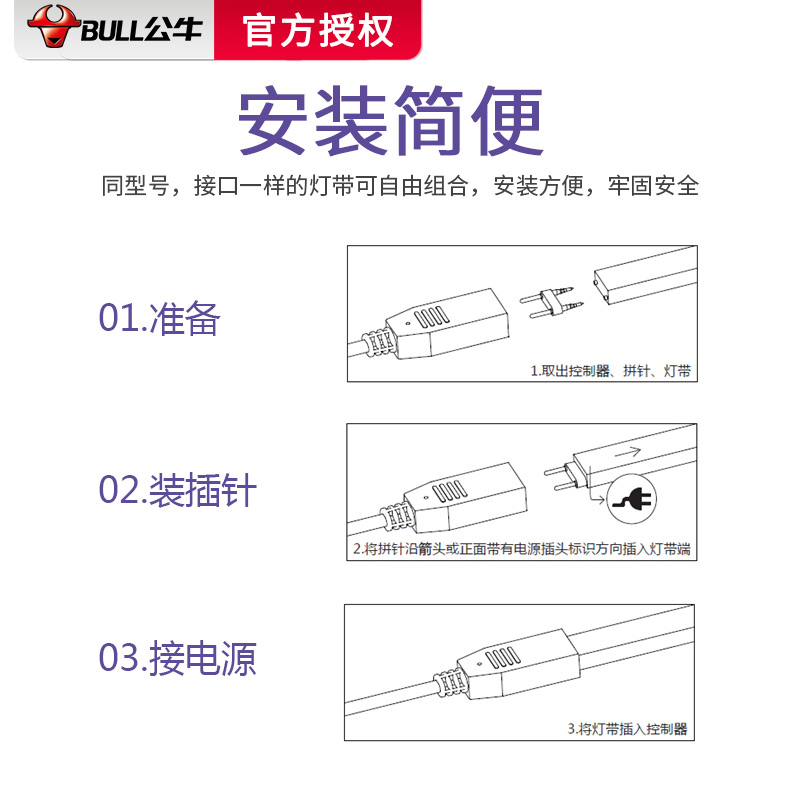 BULL公牛 官方授权

安装简便

同型号，接口一样的灯带可自由组合，安装方便，牢固安全

01.准备

1.取出控制器、拼针、灯带

02.装插针

2.将拼针沿箭头或正面带有电源插头标识方向插入灯带端

03.接电源

3.将灯带插入控制器