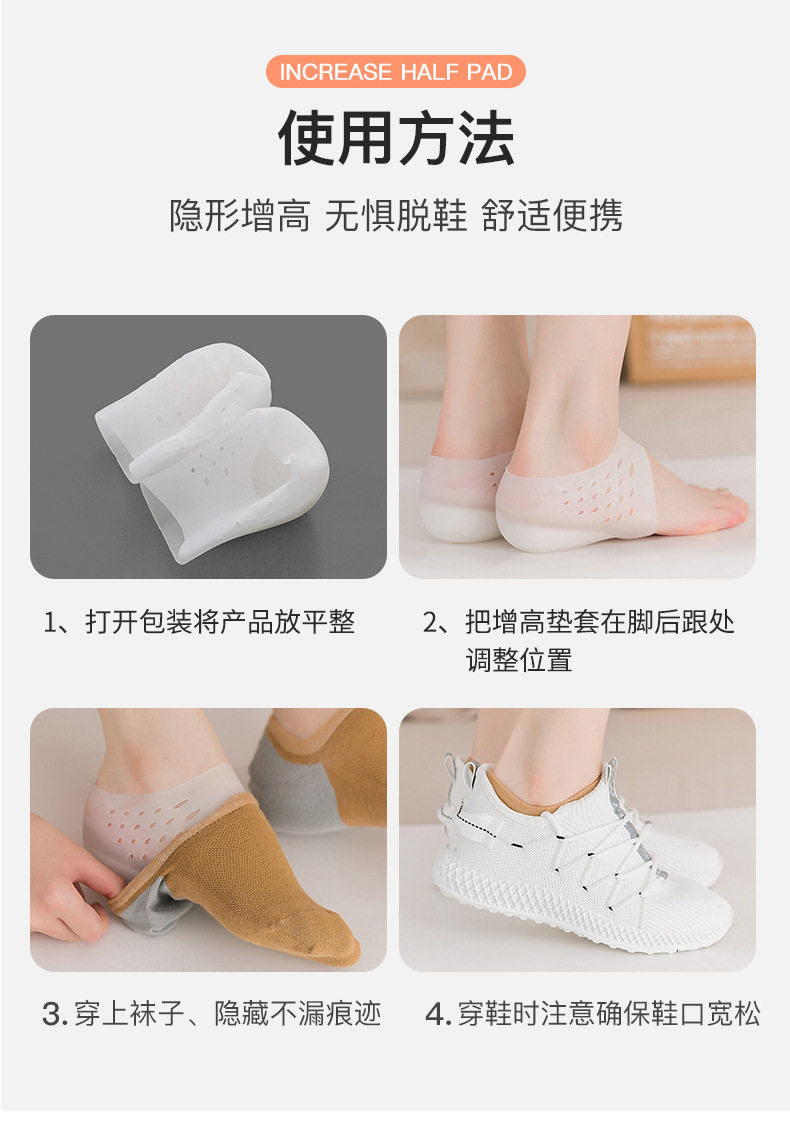 INCREASE HALF PAD

使用方法

隐形增高 无惧脱鞋 舒适便携

1、打开包装将产品放平整

2、把增高垫套在脚后跟处调整位置

3. 穿上袜子、隐藏不漏痕迹

4. 穿鞋时注意确保鞋口宽松