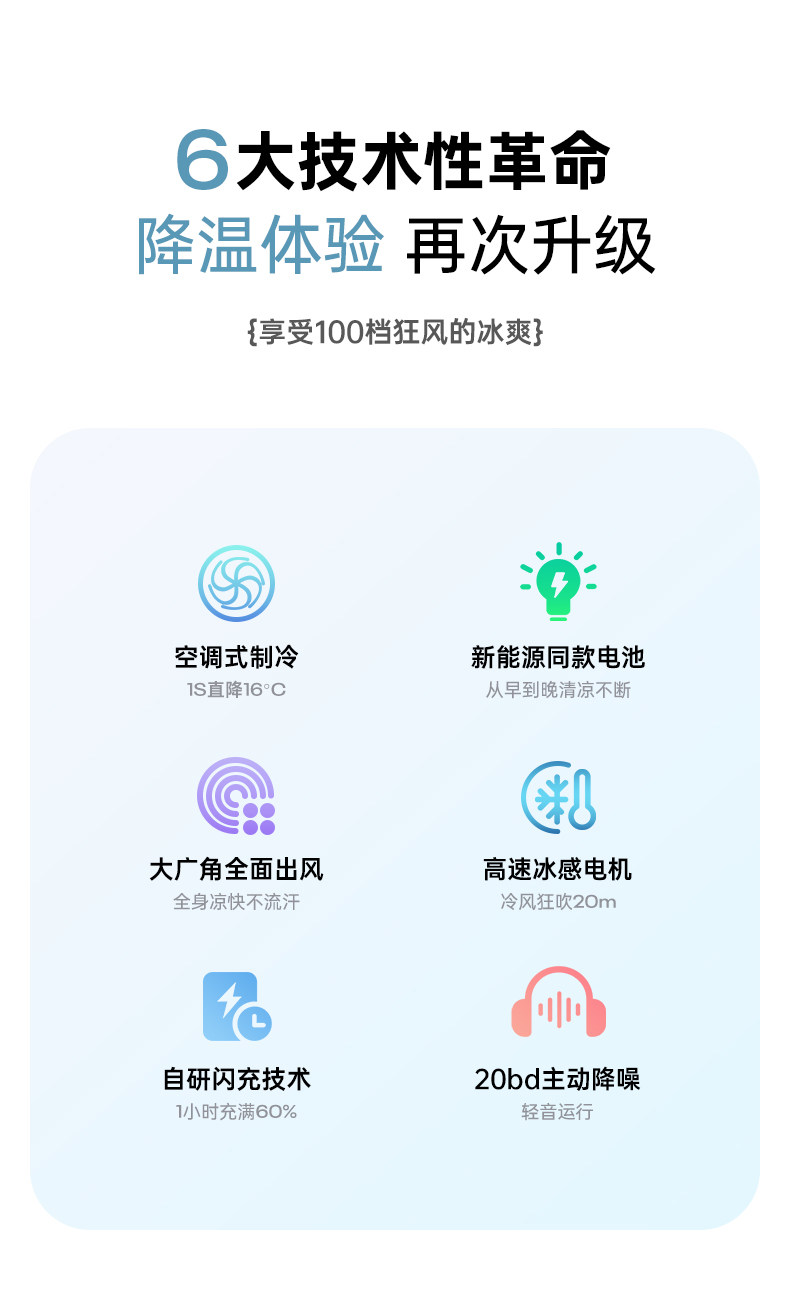 6大技术性革命
降温体验 再次升级

{享受100档狂风的冰爽}

空调式制冷
1S直降16°C

新能源同款电池
从早到晚清凉不断

大广角全面出风
全身凉快不流汗

高速冰感电机
冷风狂吹20m

自研闪充技术
1小时充满60%

20bd主动降噪
轻音运行