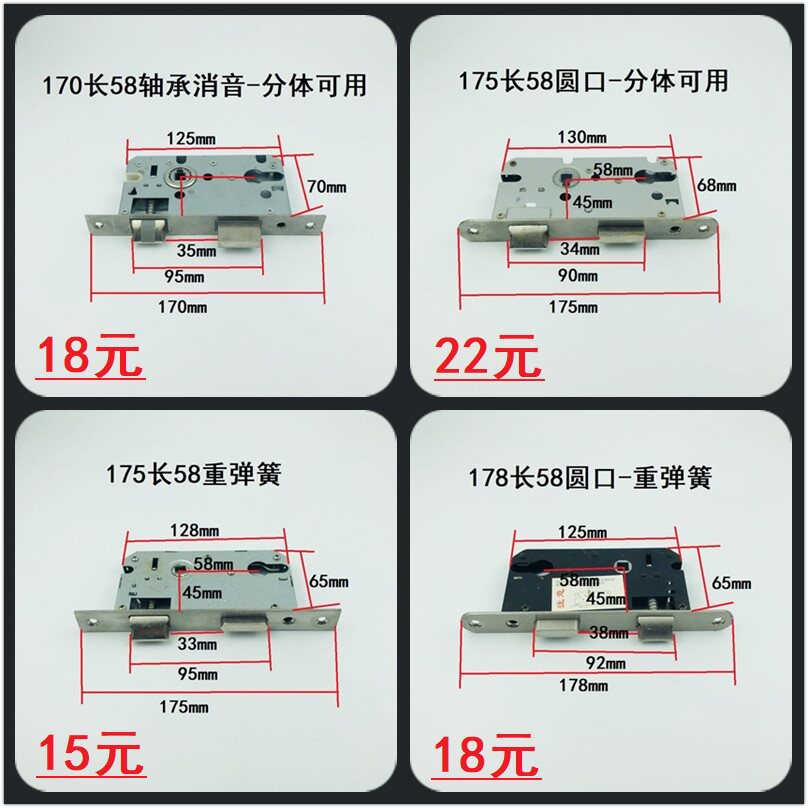 170长58轴承消音-分体可用

125mm
70mm
35mm
95mm
170mm

18元

175长58圆口-分体可用

130mm
58mm
45mm
68mm
34mm
90mm
175mm

22元

175长58重弹簧

128mm
58mm
45mm
65mm
33mm
95mm
175mm

15元

178长58圆口-重弹簧

125mm
58mm
45mm
65mm
38mm
92mm
178mm

18元