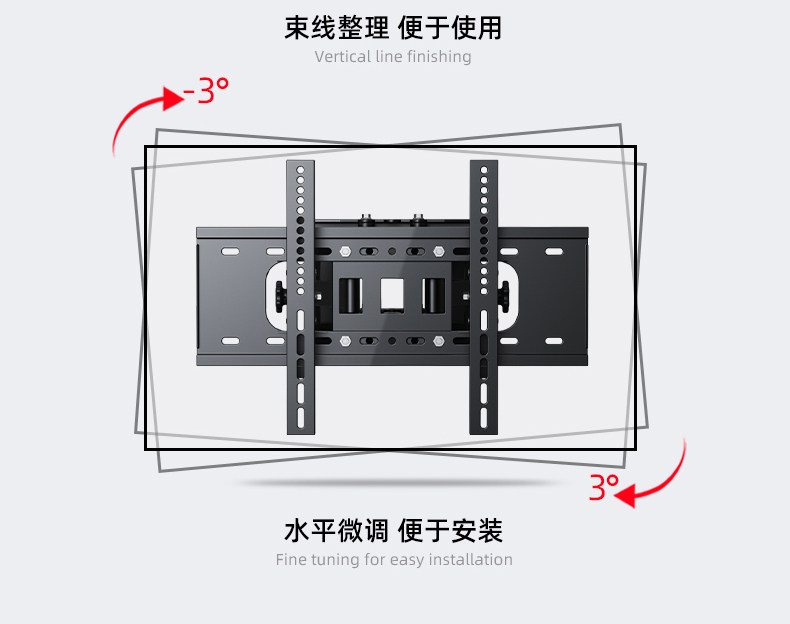 束线整理 便于使用
Vertical line finishing

-3°

3°

水平微调 便于安装
Fine tuning for easy installation