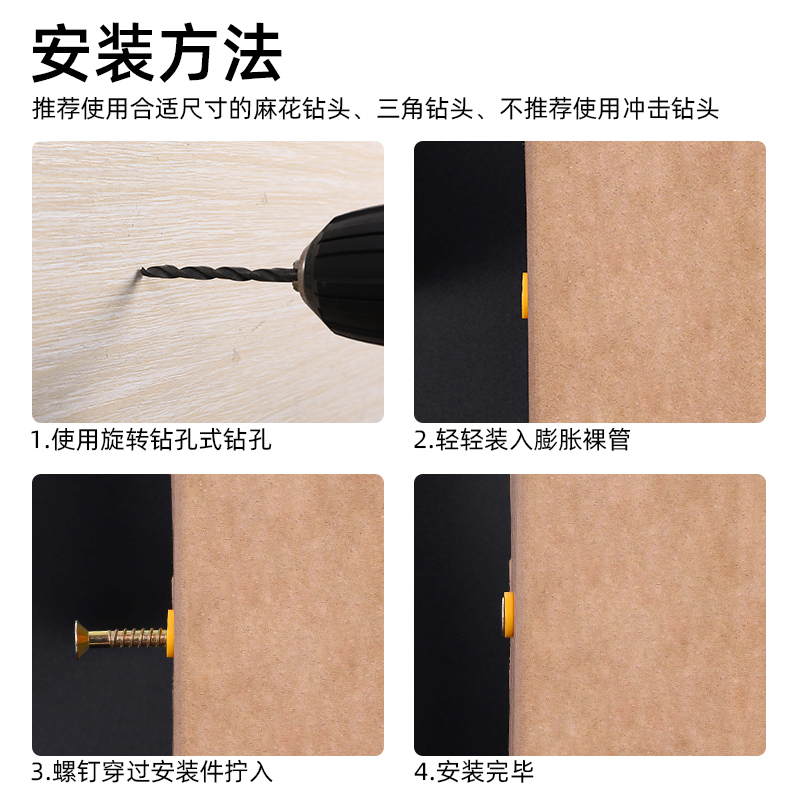 安装方法

推荐使用合适尺寸的麻花钻头、三角钻头、不推荐使用冲击钻头

1.使用旋转钻孔式钻孔

2.轻轻装入膨胀裸管

3.螺钉穿过安装件拧入

4.安装完毕