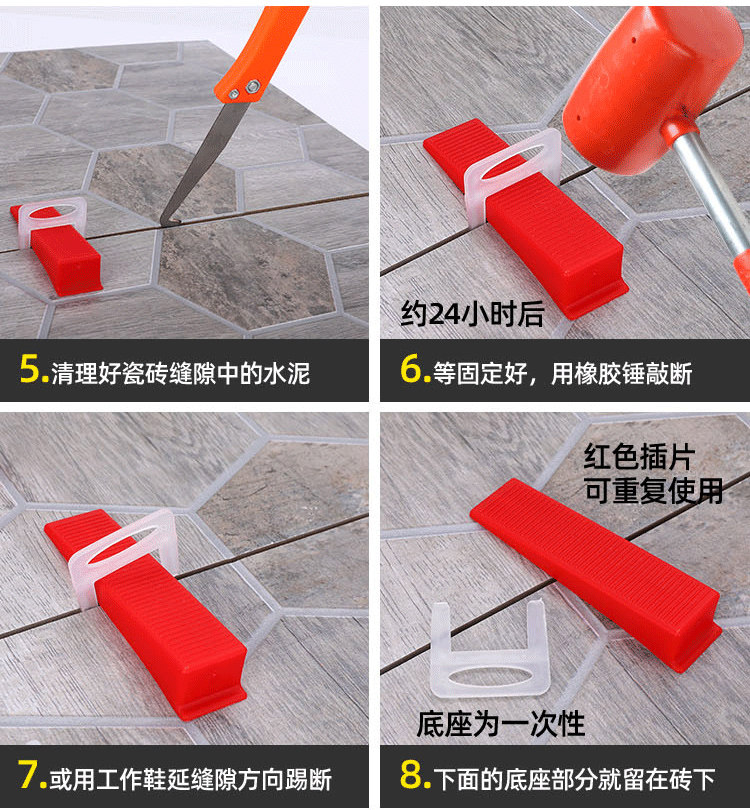 5.清理好瓷砖缝隙中的水泥

约24小时后

6.等固定好，用橡胶锤敲断

7.或用工作鞋延缝隙方向踢断

红色插片
可重复使用

底座为一次性

8.下面的底座部分就留在砖下