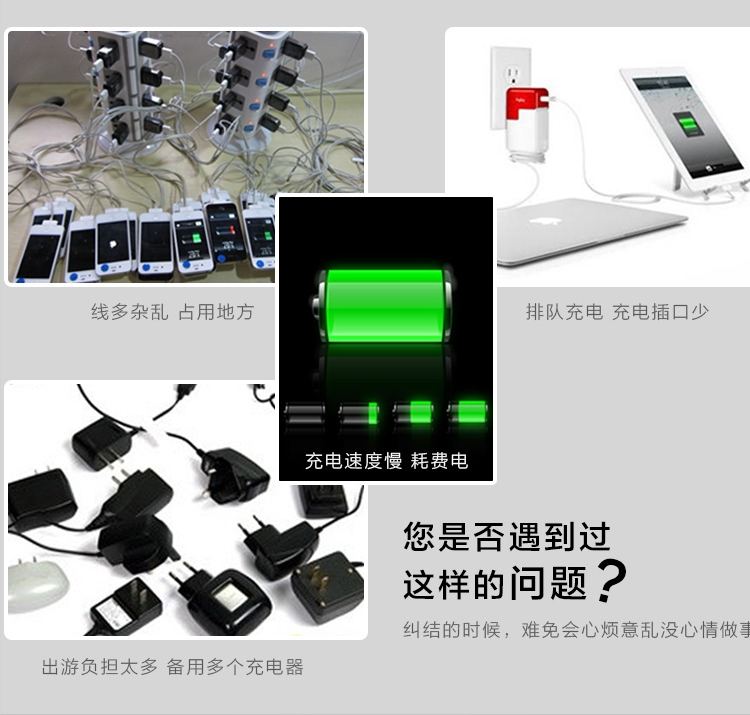 线多杂乱 占用地方

排队充电 充电插口少

充电速度慢 耗费电

您是否遇到过
这样的问题？

纠结的时候，难免会心烦意乱没心情做事

出游负担太多 备用多个充电器