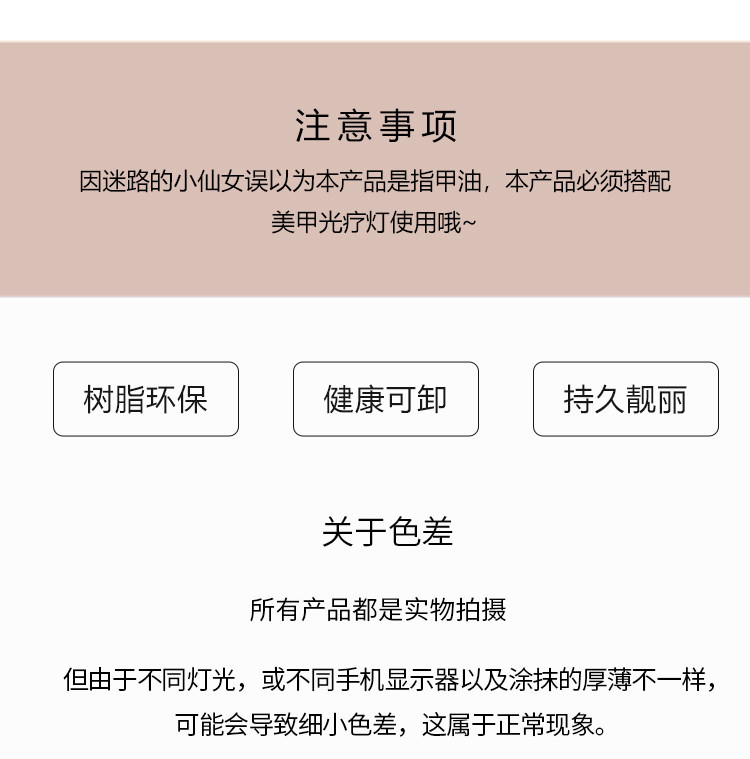 注意事项

因迷路的小仙女误以为本产品是指甲油，本产品必须搭配美甲光疗灯使用哦~

树脂环保

健康可卸

持久靓丽

关于色差

所有产品都是实物拍摄

但由于不同灯光，或不同手机显示器以及涂抹的厚薄不一样，可能会导致细小色差，这属于正常现象。