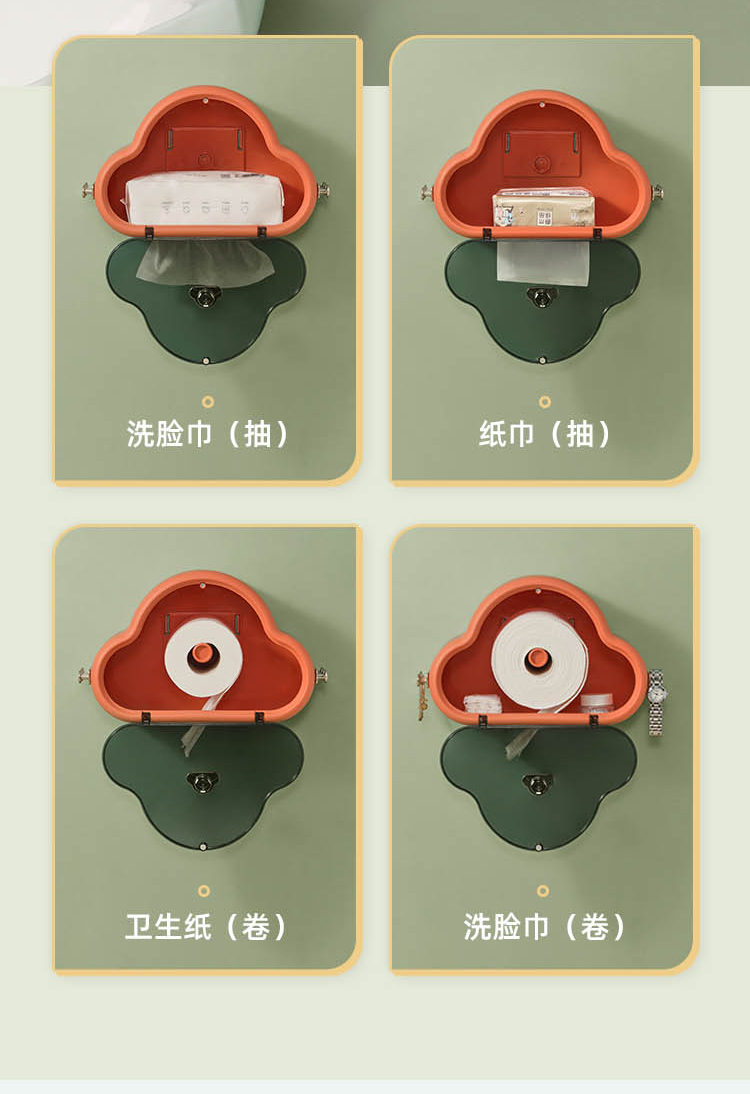 洗脸巾（抽）

纸巾（抽）

卫生纸（卷）

洗脸巾（卷）