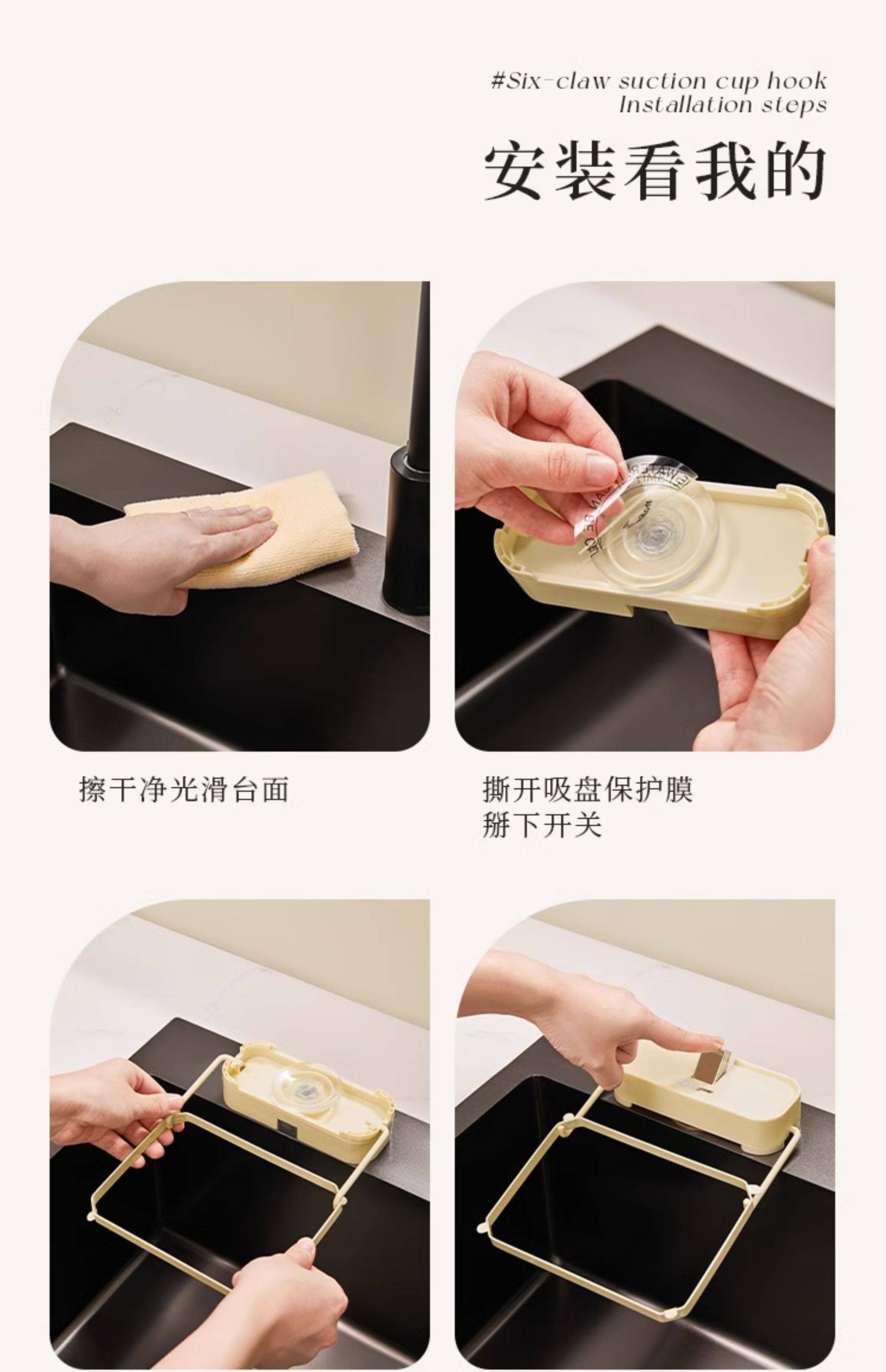 #Six-claw suction cup hook
Installation steps

安装看我的

擦干净光滑台面

撕开吸盘保护膜
掰下开关