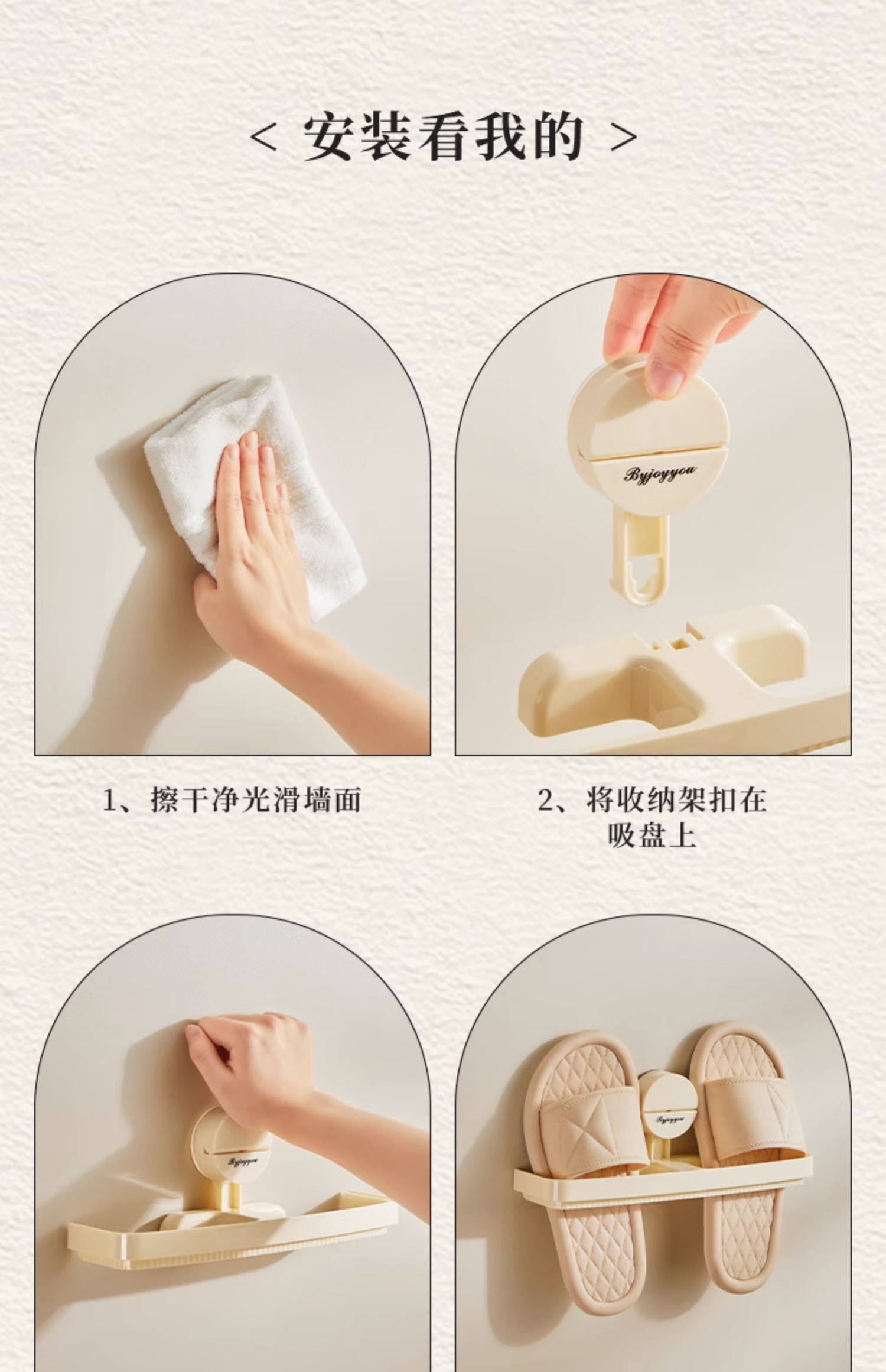 < 安装看我的 >

Byjoyyou

1、擦干净光滑墙面

2、将收纳架扣在吸盘上

Byjoyyou

Byjoyyou