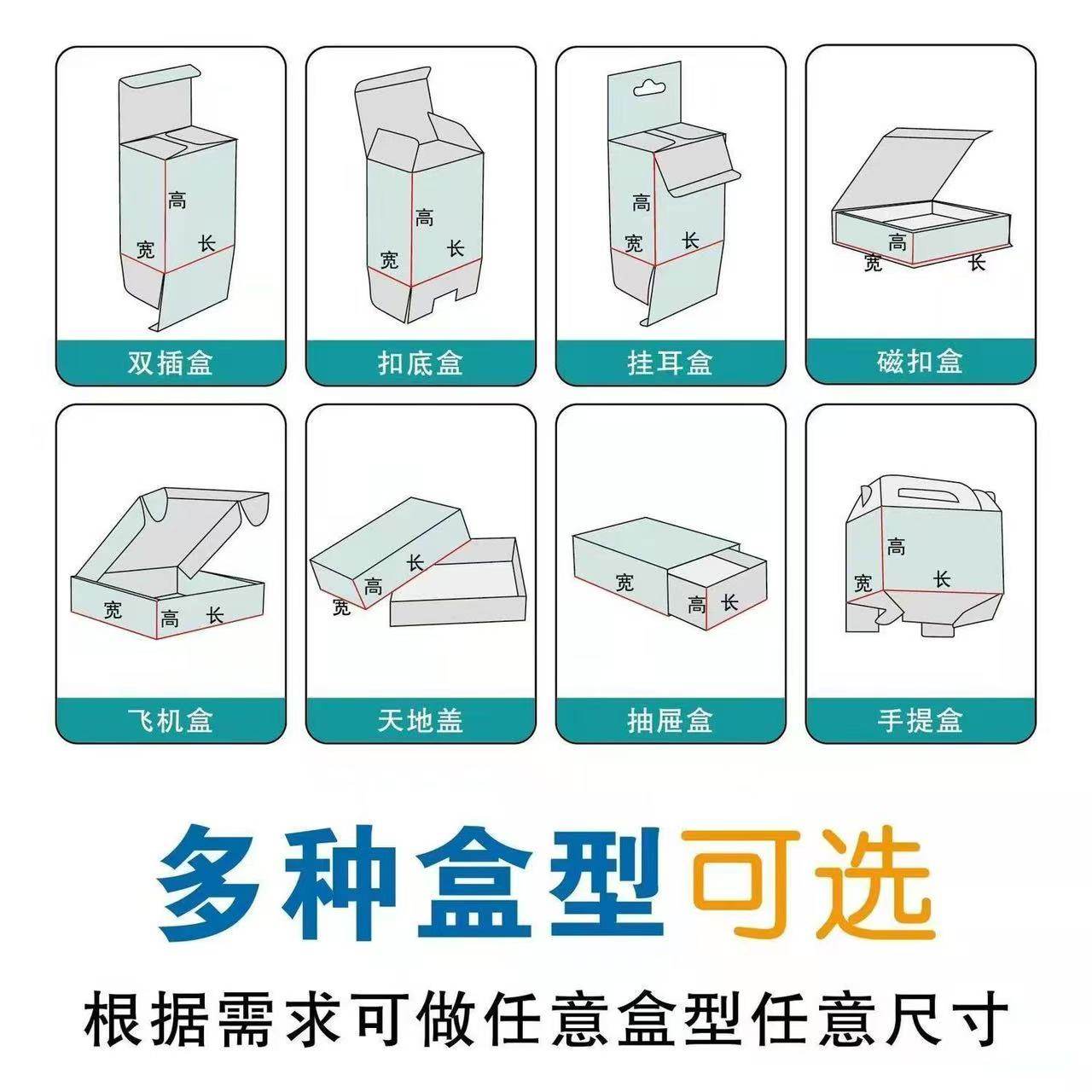 高
宽
长
双插盒

高
宽
长
扣底盒

高
宽
长
挂耳盒

高
宽
长
磁扣盒

宽
高
长
飞机盒

长
高
宽
天地盖

宽
高
长
抽屉盒

高
宽
长
手提盒

多种盒型可选

根据需求可做任意盒型任意尺寸