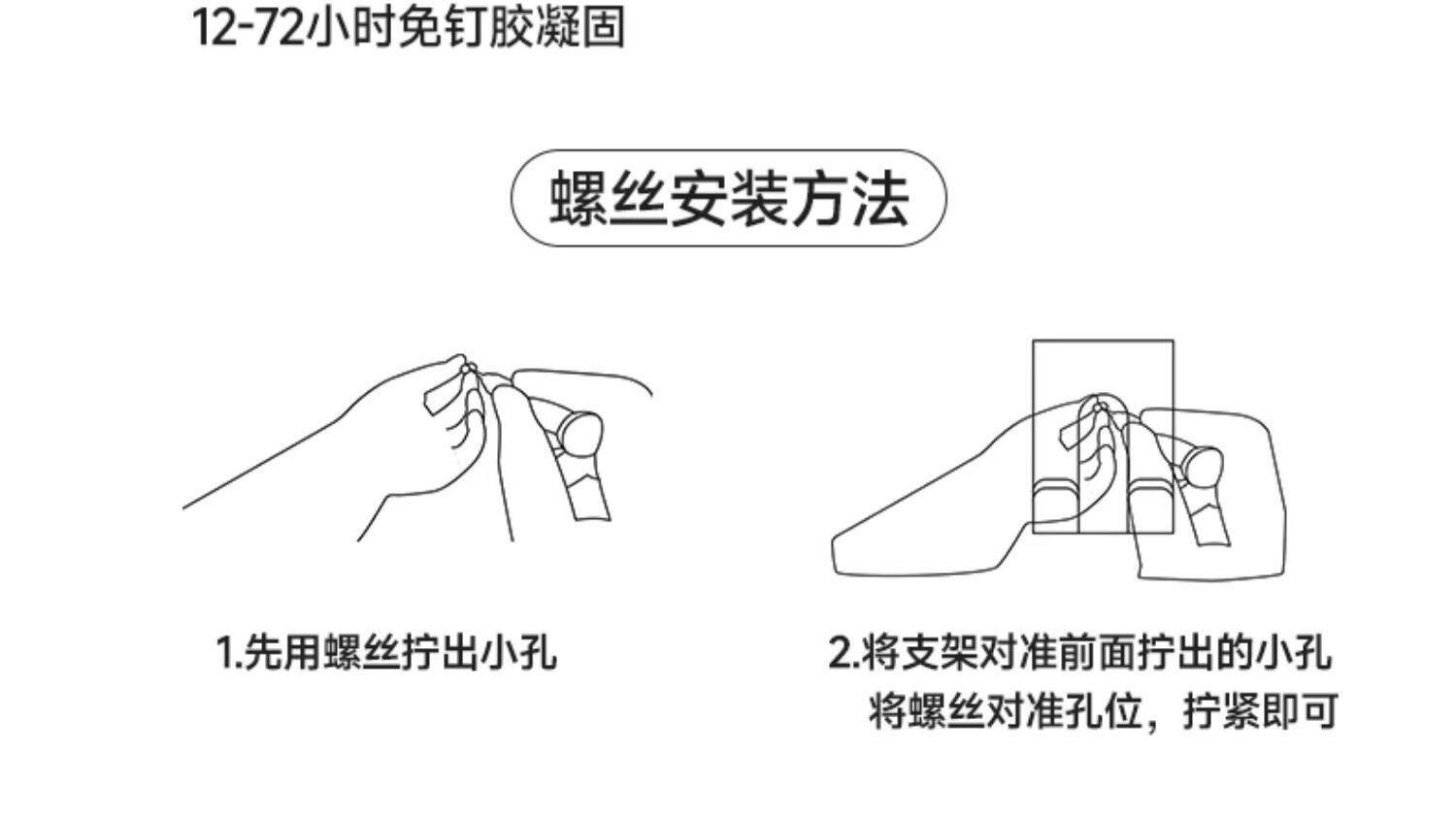 12-72小时免钉胶凝固

螺丝安装方法

1.先用螺丝拧出小孔

2.将支架对准前面拧出的小孔
将螺丝对准孔位，拧紧即可