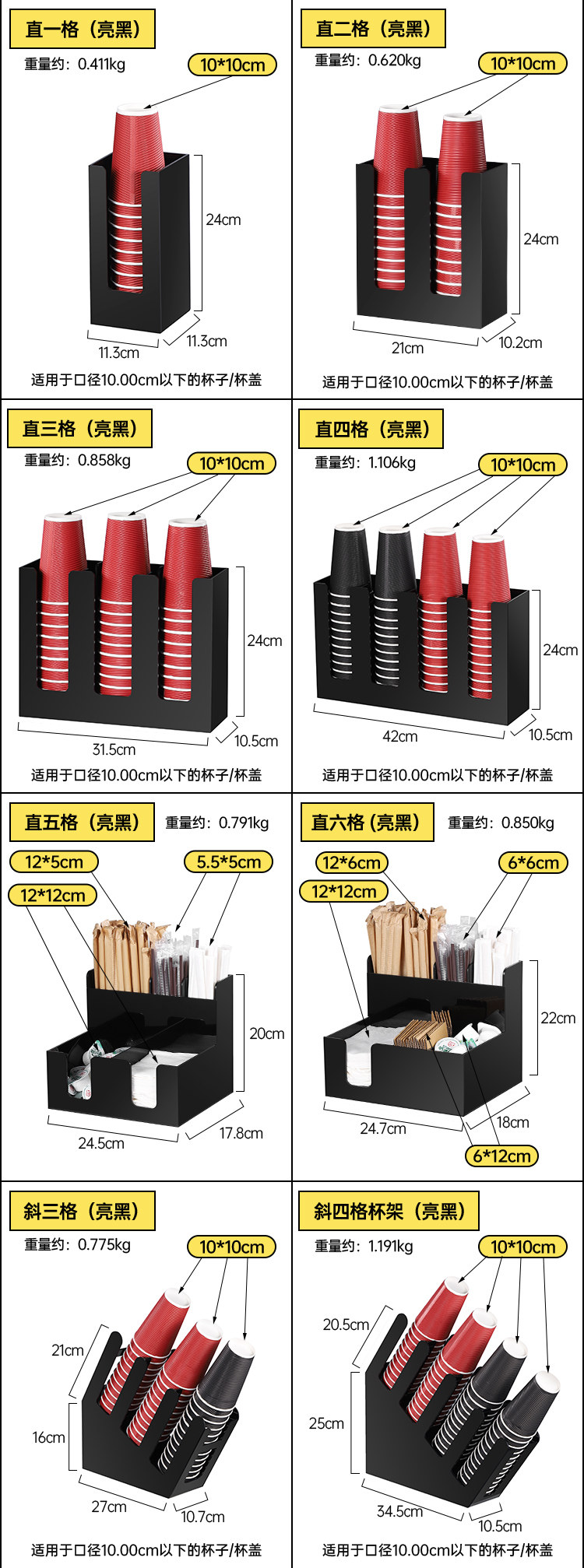 直一格（亮黑）
重量约：0.411kg
10*10cm
24cm
11.3cm
11.3cm
适用于口径10.00cm以下的杯子/杯盖

直二格（亮黑）
重量约：0.620kg
10*10cm
24cm
21cm
10.2cm
适用于口径10.00cm以下的杯子/杯盖

直三格（亮黑）
重量约：0.858kg
10*10cm
24cm
31.5cm
10.5cm
适用于口径10.00cm以下的杯子/杯盖

直四格（亮黑）
重量约：1.106kg
10*10cm
24cm
42cm
10.5cm
适用于口径10.00cm以下的杯子/杯盖

直五格（亮黑）
重量约：0.791kg
12*5cm
5.5*5cm
12*12cm
20cm
24.5cm
17.8cm

直六格(亮黑)
重量约：0.850kg
12*6cm
6*6cm
12*12cm
22cm
24.7cm
18cm
6*12cm

斜三格（亮黑）
重量约：0.775kg
10*10cm
21cm
16cm
27cm
10.7cm
适用于口径10.00cm以下的杯子/杯盖

斜四格杯架（亮黑）
重量约：1.191kg
10*10cm
20.5cm
25cm
34.5cm
10.5cm
适用于口径10.00cm以下的杯子/杯盖