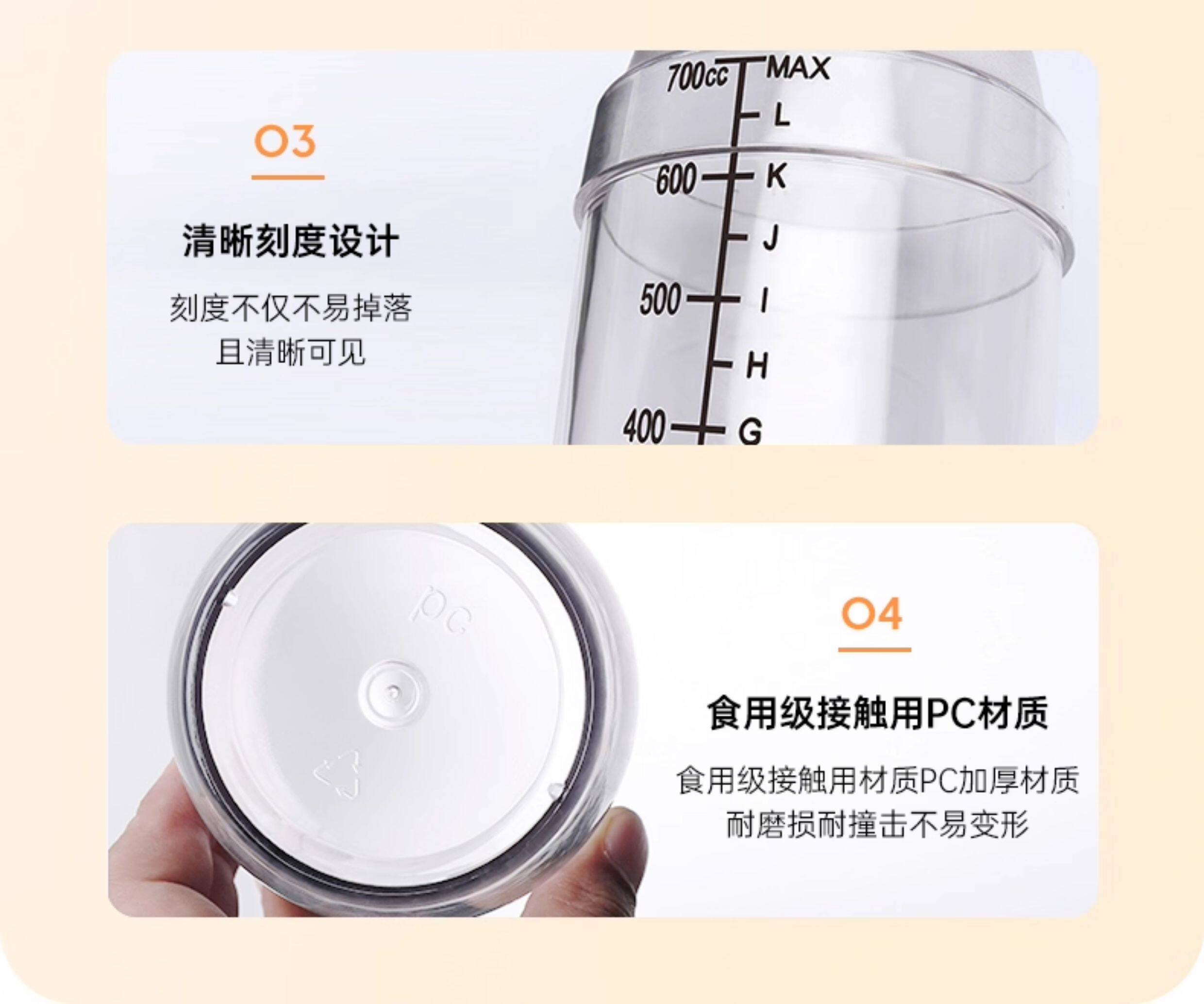 03

清晰刻度设计

刻度不仅不易掉落
且清晰可见

700cc MAX
L
600 K
J
500 I
H
400 G

pc

04

食用级接触用PC材质

食用级接触用材质PC加厚材质
耐磨损耐撞击不易变形