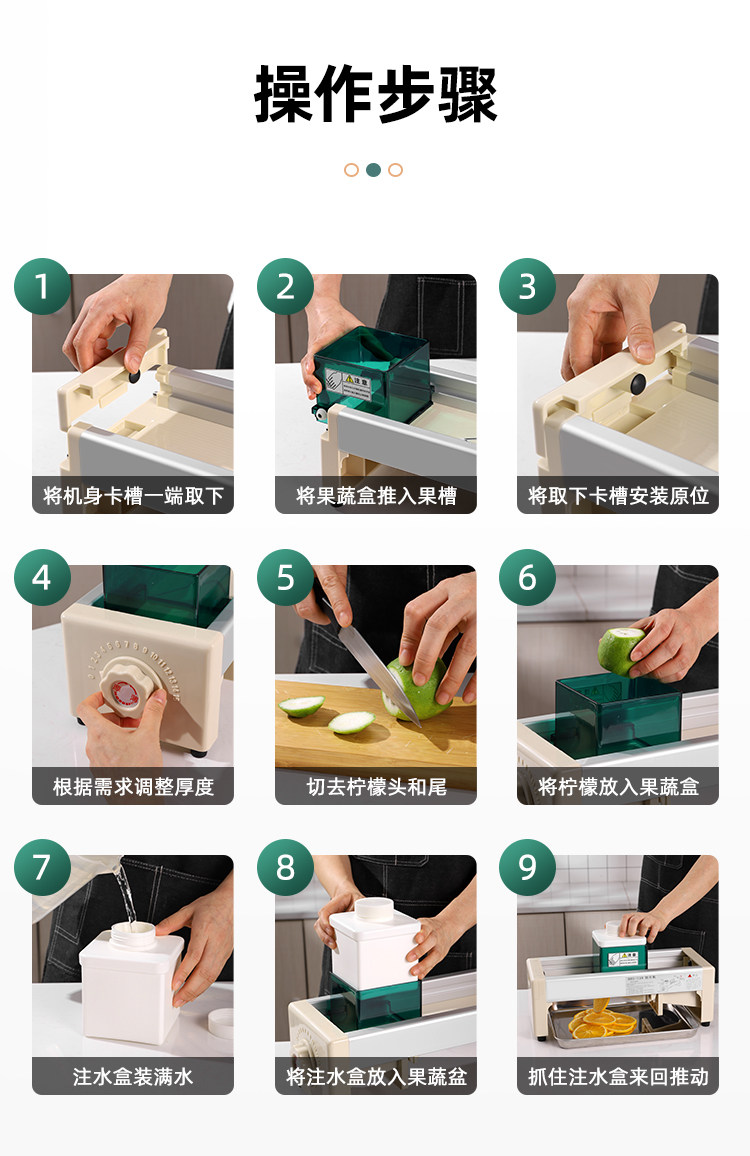 操作步骤

1
将机身卡槽一端取下

2
将果蔬盒推入果槽

3
将取下卡槽安装原位

4
根据需求调整厚度

5
切去柠檬头和尾

6
将柠檬放入果蔬盒

7
注水盒装满水

8
将注水盒放入果蔬盆

9
抓住注水盒来回推动