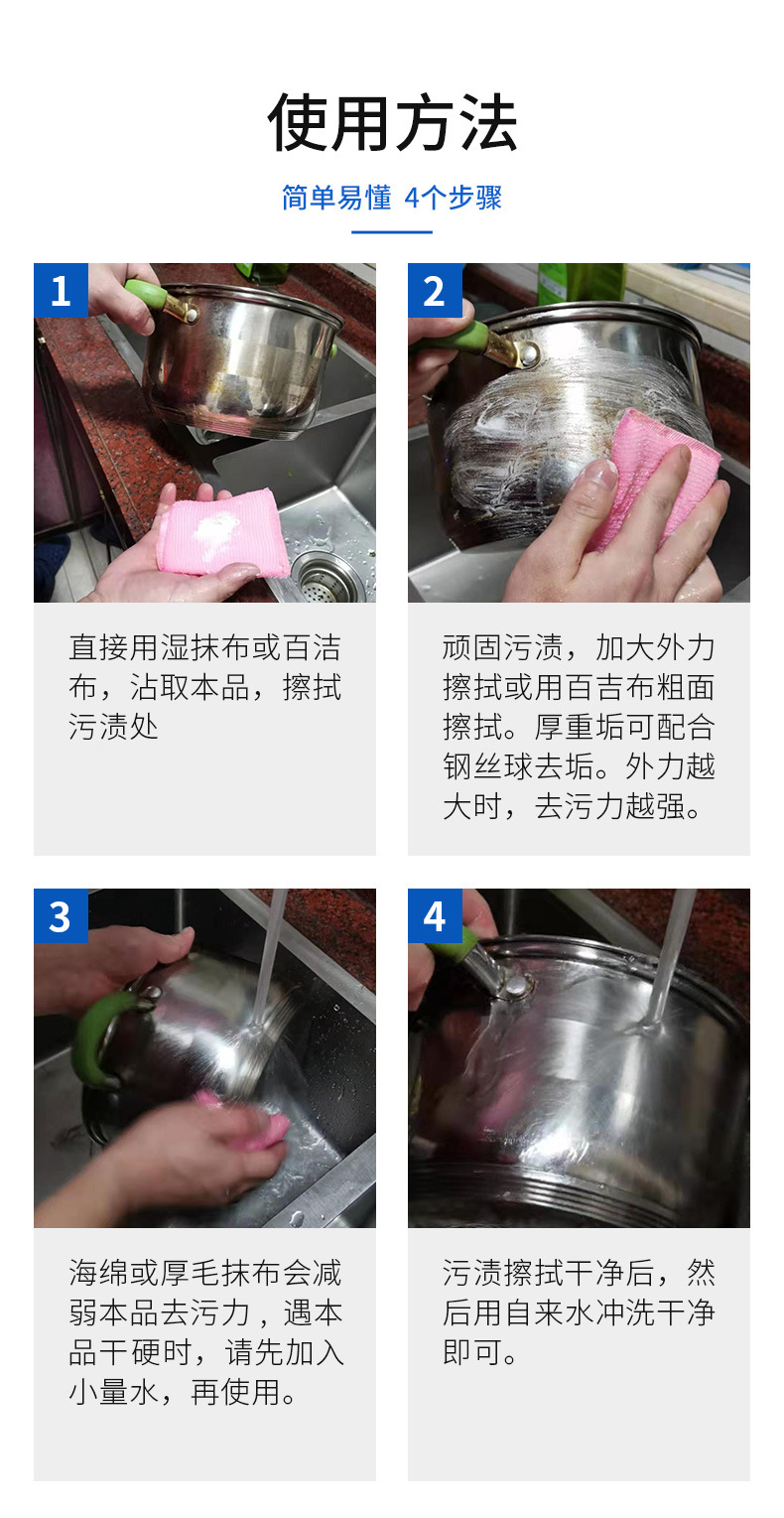 使用方法

简单易懂 4个步骤

1

直接用湿抹布或百洁布，沾取本品，擦拭污渍处

2

顽固污渍，加大外力擦拭或用百吉布粗面擦拭。厚重垢可配合钢丝球去垢。外力越大时，去污力越强。

3

海绵或厚毛抹布会减弱本品去污力，遇本品干硬时，请先加入小量水，再使用。

4

污渍擦拭干净后，然后用自来水冲洗干净即可。