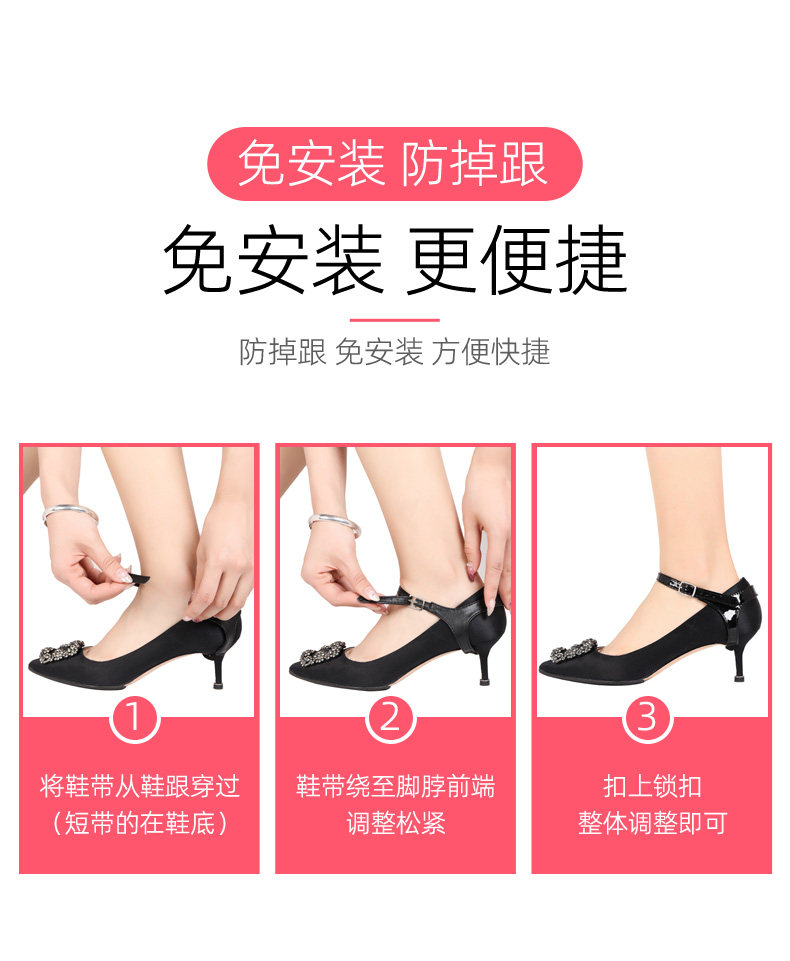 免安装 防掉跟

免安装 更便捷

防掉跟 免安装 方便快捷

1

将鞋带从鞋跟穿过
（短带的在鞋底）

2

鞋带绕至脚脖前端
调整松紧

3

扣上锁扣
整体调整即可