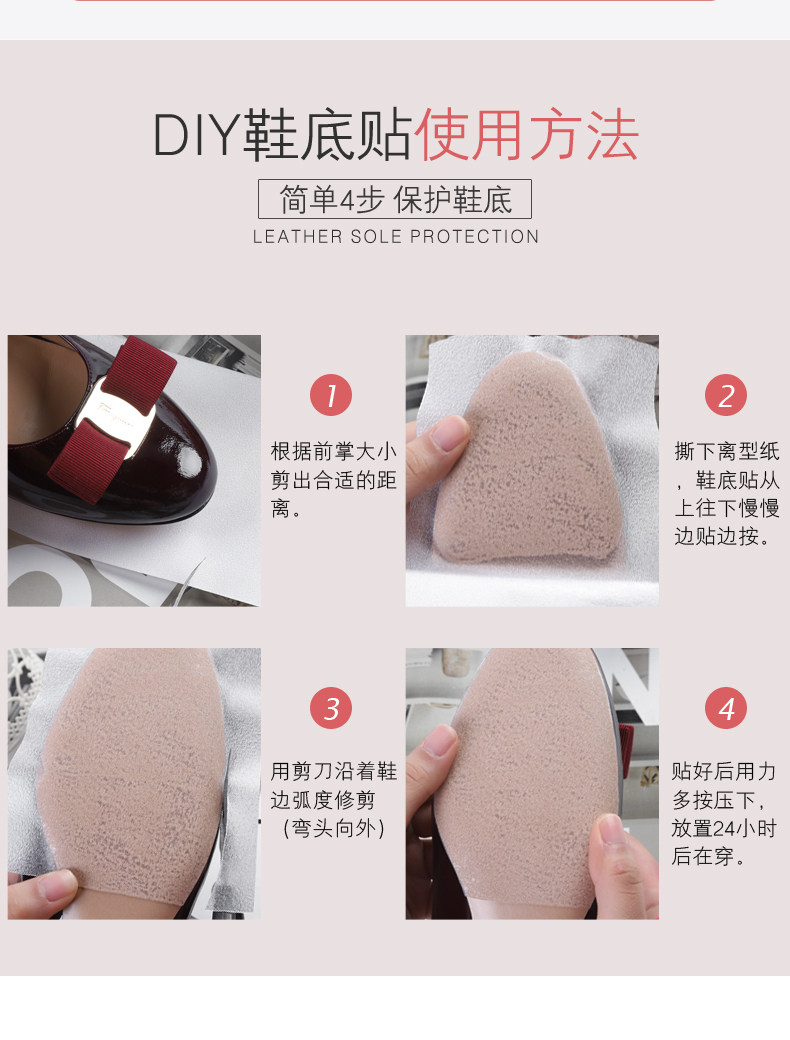 DIY鞋底贴使用方法

简单4步 保护鞋底

LEATHER SOLE PROTECTION

1

根据前掌大小剪出合适的距离。

2

撕下离型纸，鞋底贴从上往下慢慢边贴边按。

3

用剪刀沿着鞋边弧度修剪（弯头向外）

4

贴好后用力多按压下，放置24小时后在穿。