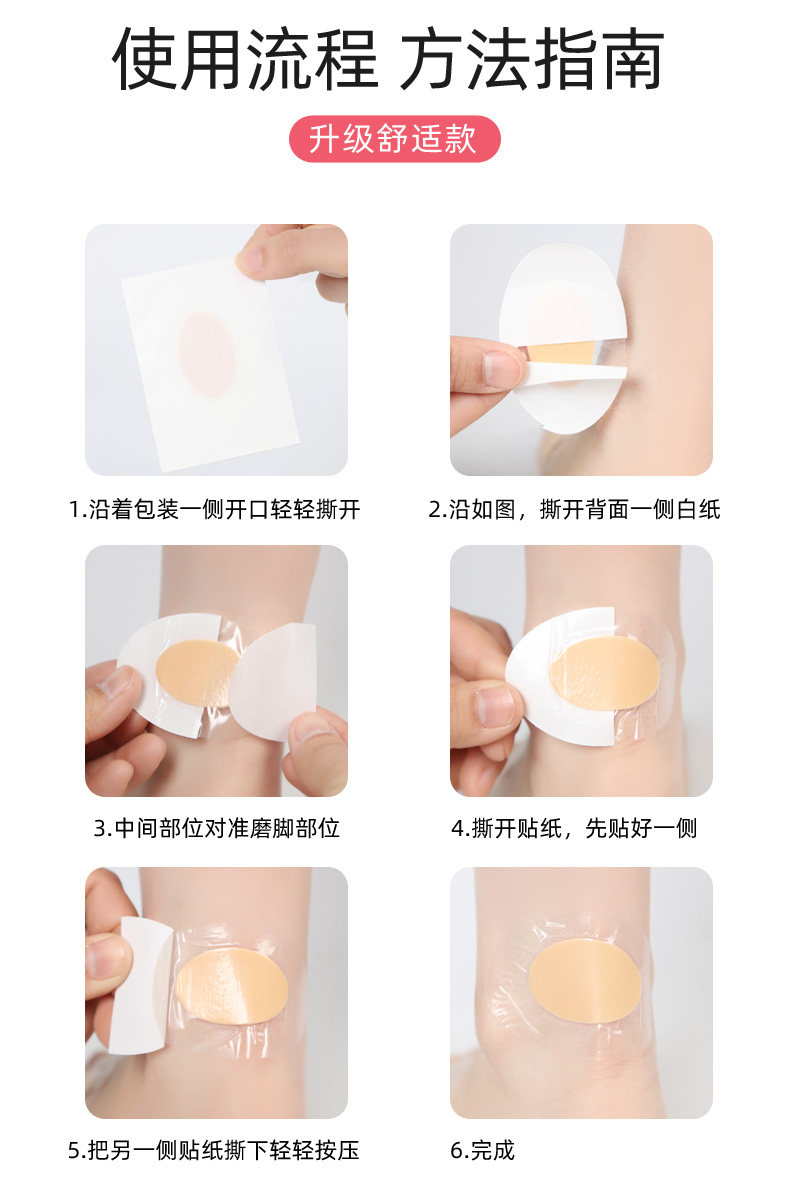 使用流程 方法指南

升级舒适款

1.沿着包装一侧开口轻轻撕开

2.沿如图，撕开背面一侧白纸

3.中间部位对准磨脚部位

4.撕开贴纸，先贴好一侧

5.把另一侧贴纸撕下轻轻按压

6.完成