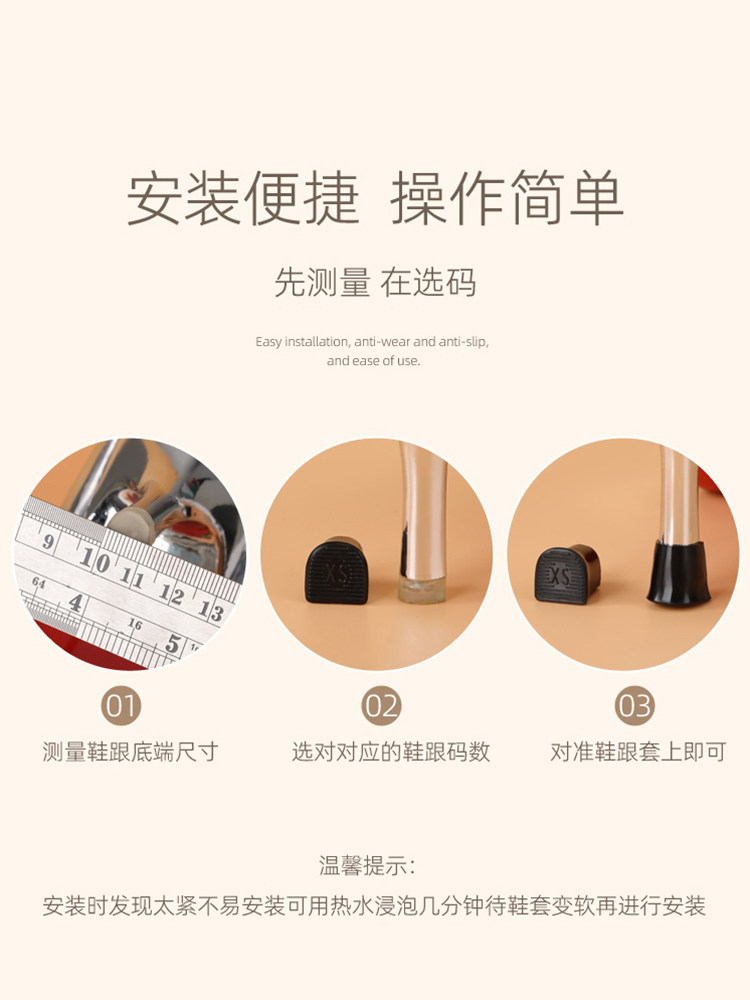 安装便捷 操作简单

先测量 在选码

Easy installation, anti-wear and anti-slip, and ease of use.

9 10 11 12 13
64 4 16 5

XS

XS

01
测量鞋跟底端尺寸

02
选对对应的鞋跟码数

03
对准鞋跟套上即可

温馨提示:
安装时发现太紧不易安装可用热水浸泡几分钟待鞋套变软再进行安装