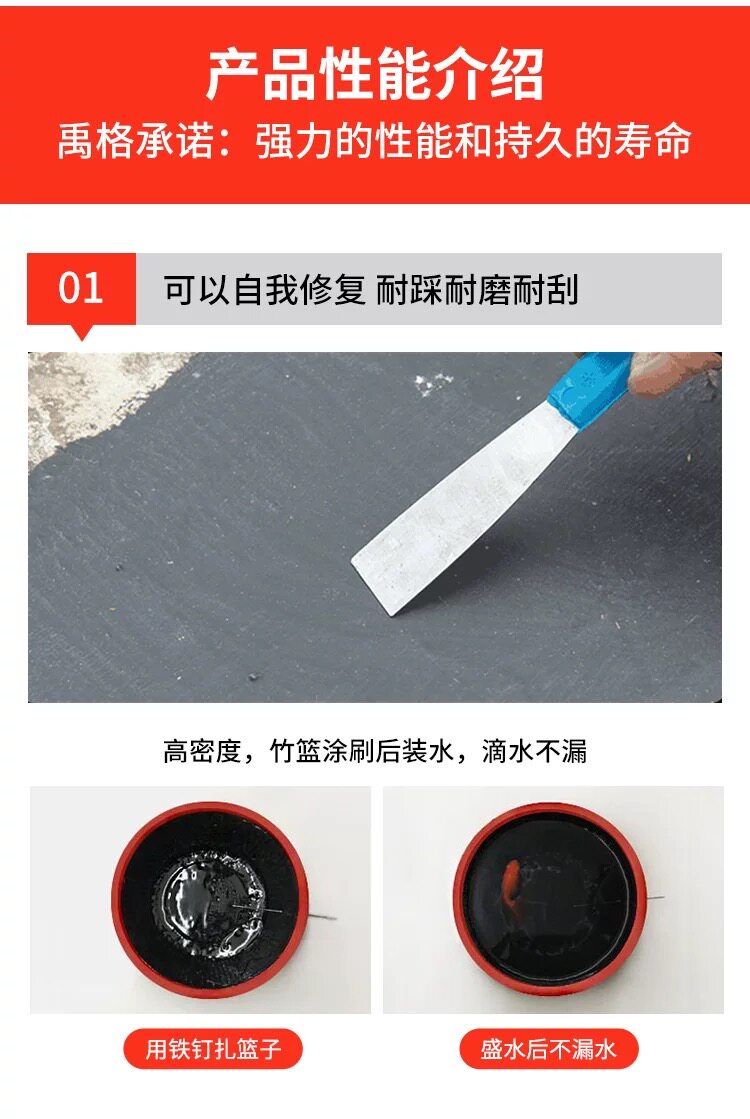 产品性能介绍
禹格承诺：强力的性能和持久的寿命

01 可以自我修复 耐踩耐磨耐刮

高密度，竹篮涂刷后装水，滴水不漏

用铁钉扎篮子

盛水后不漏水