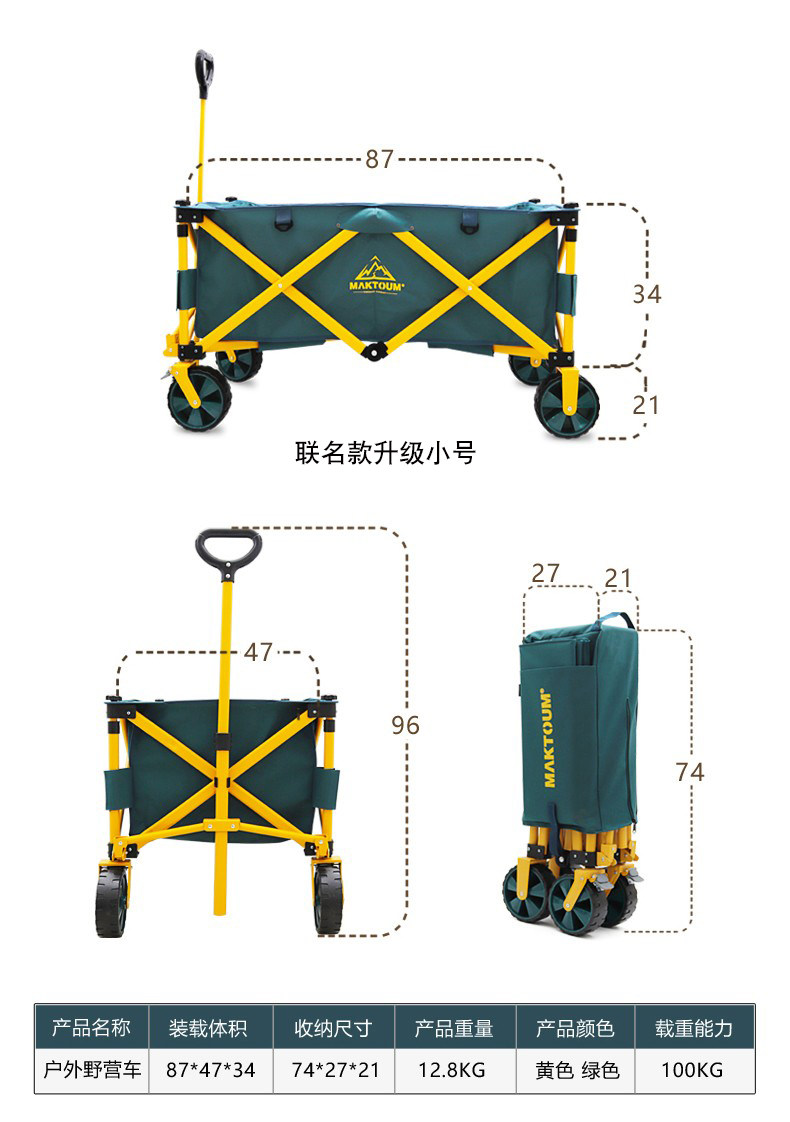 87

MAKTOUM

34

21

联名款升级小号

47

96

27

21

MAKTOUM

74

| 产品名称 | 装载体积 | 收纳尺寸 | 产品重量 | 产品颜色 | 载重能力 |
|---|---|---|---|---|---|
| 户外野营车 | 87*47*34 | 74*27*21 | 12.8KG | 黄色 绿色 | 100KG |