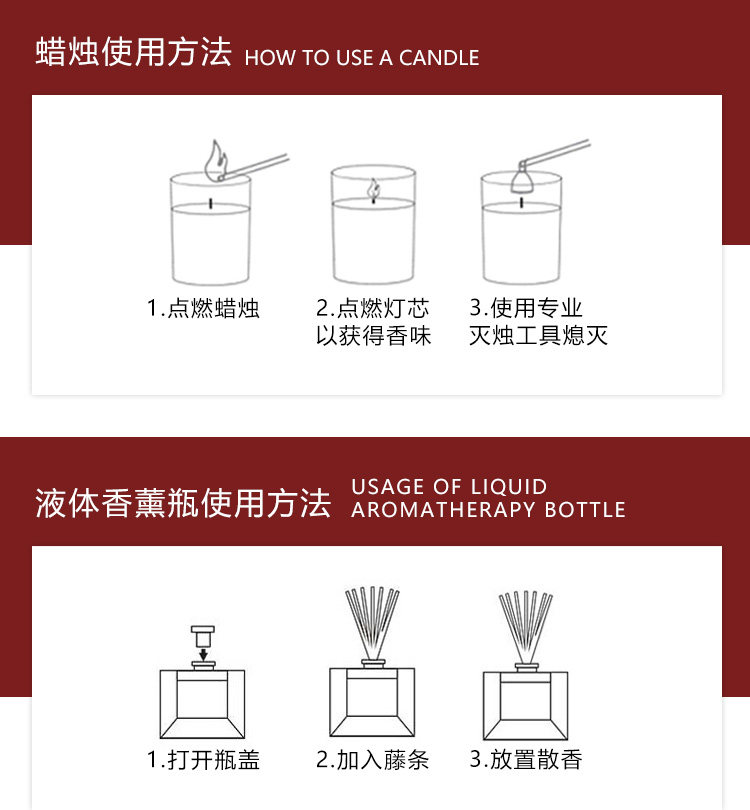 蜡烛使用方法 HOW TO USE A CANDLE

1.点燃蜡烛

2.点燃灯芯以获得香味

3.使用专业灭烛工具熄灭

液体香薰瓶使用方法 USAGE OF LIQUID AROMATHERAPY BOTTLE

1.打开瓶盖

2.加入藤条

3.放置散香