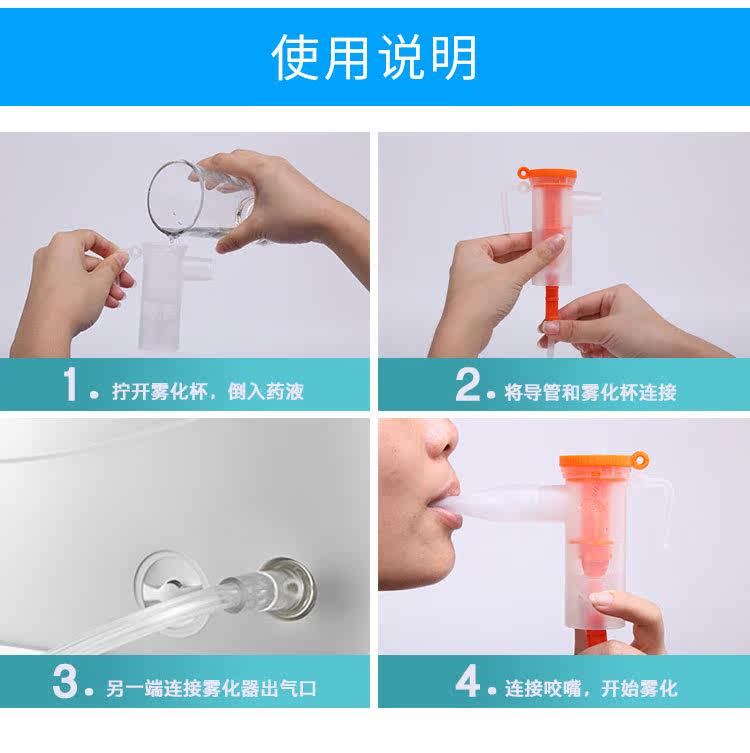 使用说明

1. 拧开雾化杯，倒入药液

2. 将导管和雾化杯连接

3. 另一端连接雾化器出气口

4. 连接咬嘴，开始雾化