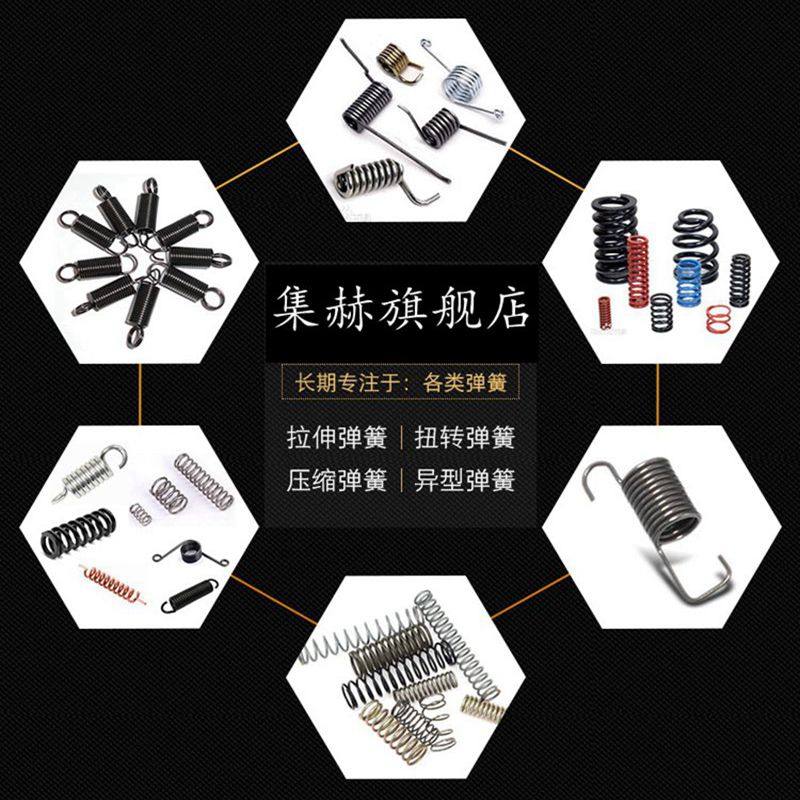 集赫旗舰店

长期专注于：各类弹簧

拉伸弹簧 | 扭转弹簧
压缩弹簧 | 异型弹簧