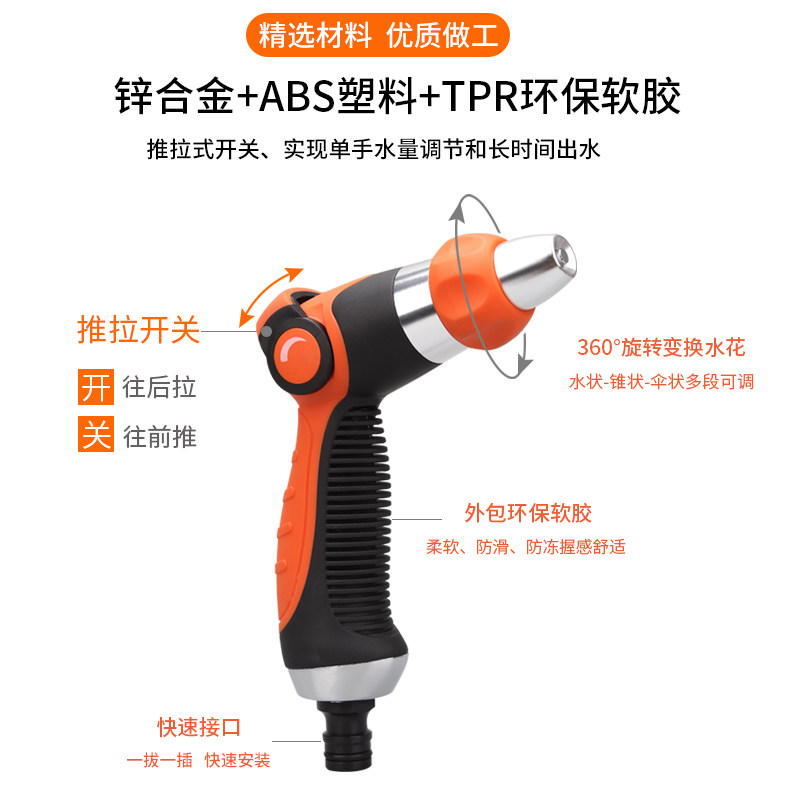 精选材料 优质做工

锌合金+ABS塑料+TPR环保软胶

推拉式开关、实现单手水量调节和长时间出水

推拉开关

开 往后拉

关 往前推

360°旋转变换水花

水状-锥状-伞状多段可调

外包环保软胶

柔软、防滑、防冻握感舒适

快速接口

一拔一插 快速安装