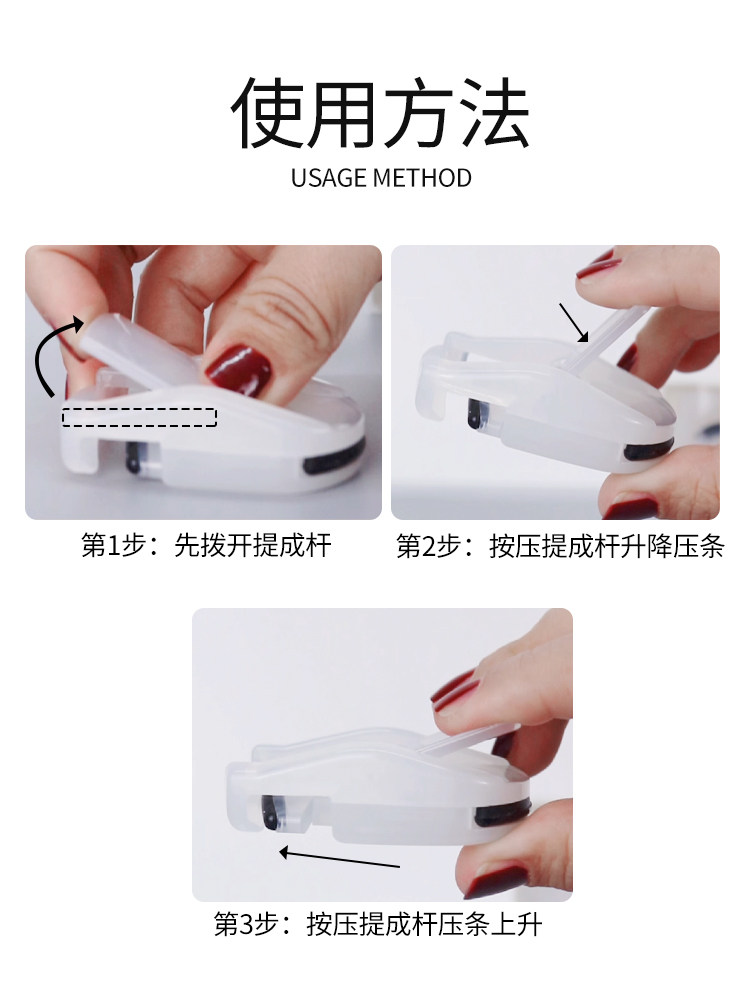 使用方法
USAGE METHOD

第1步：先拨开提成杆

第2步：按压提成杆升降压条

第3步：按压提成杆压条上升