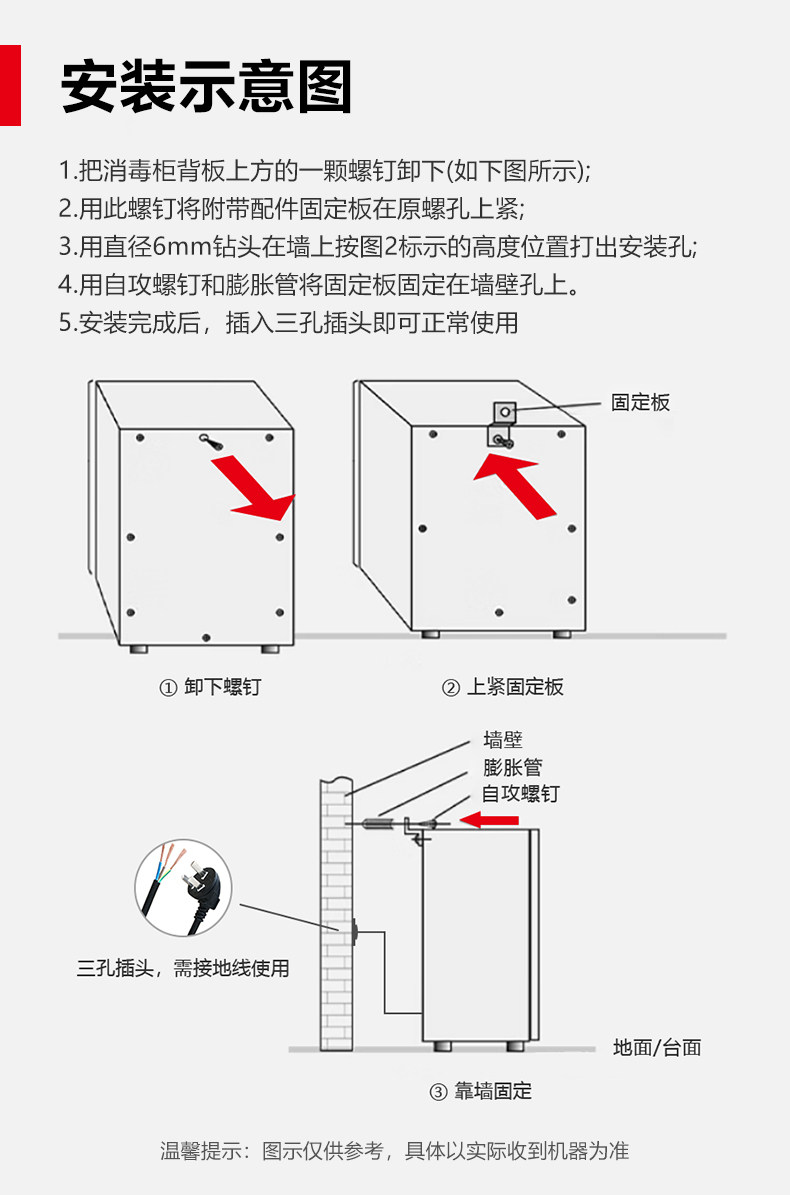 安装示意图

1.把消毒柜背板上方的一颗螺钉卸下(如下图所示);
2.用此螺钉将附带配件固定板在原螺孔上紧;
3.用直径6mm钻头在墙上按图2标示的高度位置打出安装孔;
4.用自攻螺钉和膨胀管将固定板固定在墙壁孔上。
5.安装完成后，插入三孔插头即可正常使用

固定板

① 卸下螺钉

② 上紧固定板

墙壁
膨胀管
自攻螺钉

三孔插头，需接地线使用

地面/台面

③ 靠墙固定

温馨提示：图示仅供参考，具体以实际收到机器为准