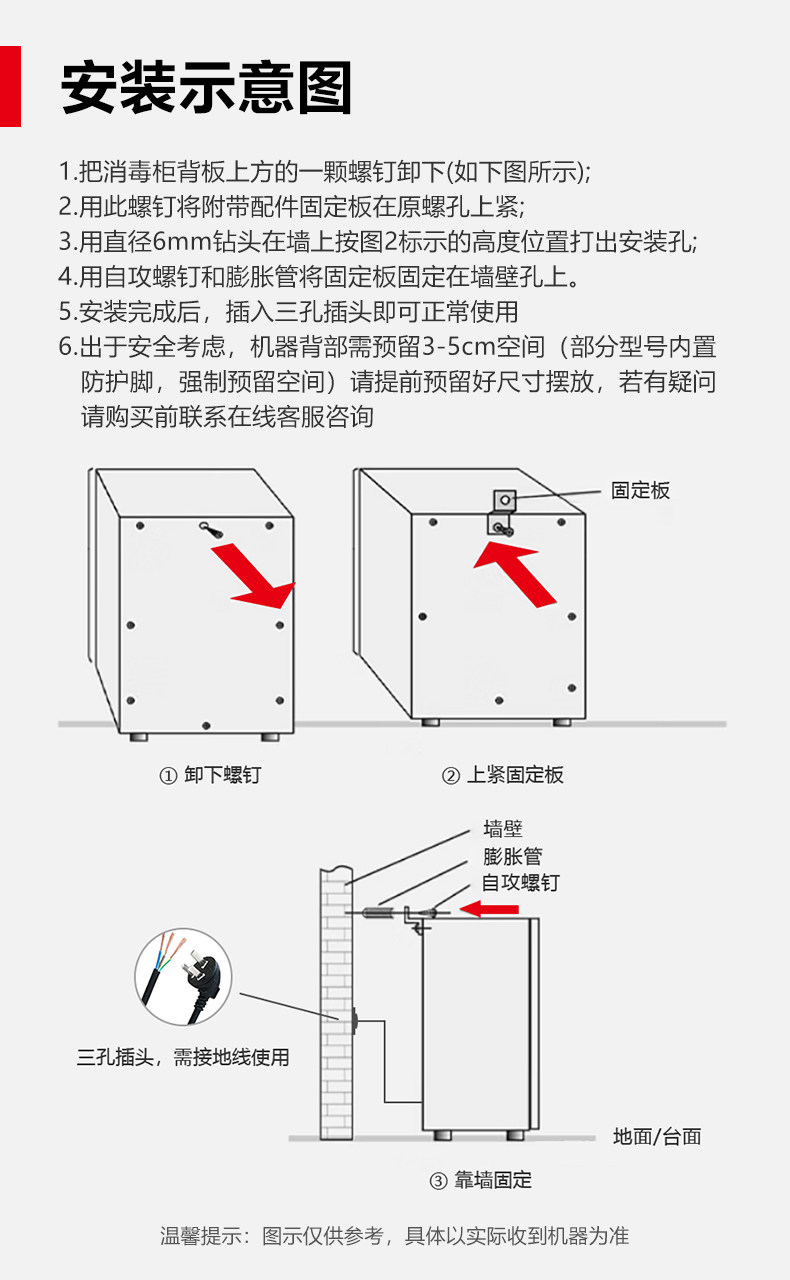 安装示意图

1.把消毒柜背板上方的一颗螺钉卸下(如下图所示);
2.用此螺钉将附带配件固定板在原螺孔上紧;
3.用直径6mm钻头在墙上按图2标示的高度位置打出安装孔;
4.用自攻螺钉和膨胀管将固定板固定在墙壁孔上。
5.安装完成后，插入三孔插头即可正常使用
6.出于安全考虑，机器背部需预留3-5cm空间（部分型号内置防护脚，强制预留空间）请提前预留好尺寸摆放，若有疑问请购买前联系在线客服咨询

固定板

① 卸下螺钉

② 上紧固定板

墙壁
膨胀管
自攻螺钉

三孔插头，需接地线使用

地面/台面

③ 靠墙固定

温馨提示：图示仅供参考，具体以实际收到机器为准