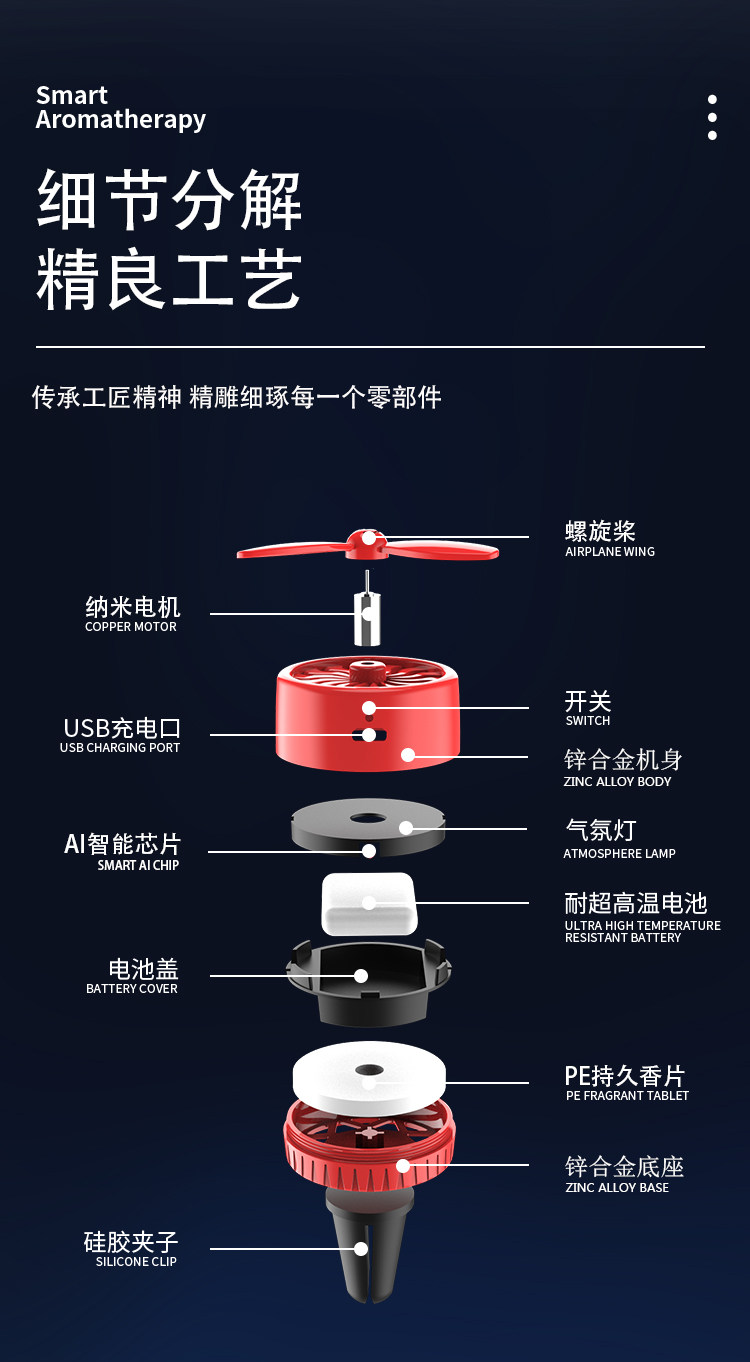 Smart
Aromatherapy

细节分解
精良工艺

传承工匠精神 精雕细琢每一个零部件

螺旋桨
AIRPLANE WING

纳米电机
COPPER MOTOR

开关
SWITCH

USB充电口
USB CHARGING PORT

锌合金机身
ZINC ALLOY BODY

AI智能芯片
SMART AI CHIP

气氛灯
ATMOSPHERE LAMP

耐超高温电池
ULTRA HIGH TEMPERATURE RESISTANT BATTERY

电池盖
BATTERY COVER

PE持久香片
PE FRAGRANT TABLET

锌合金底座
ZINC ALLOY BASE

硅胶夹子
SILICONE CLIP