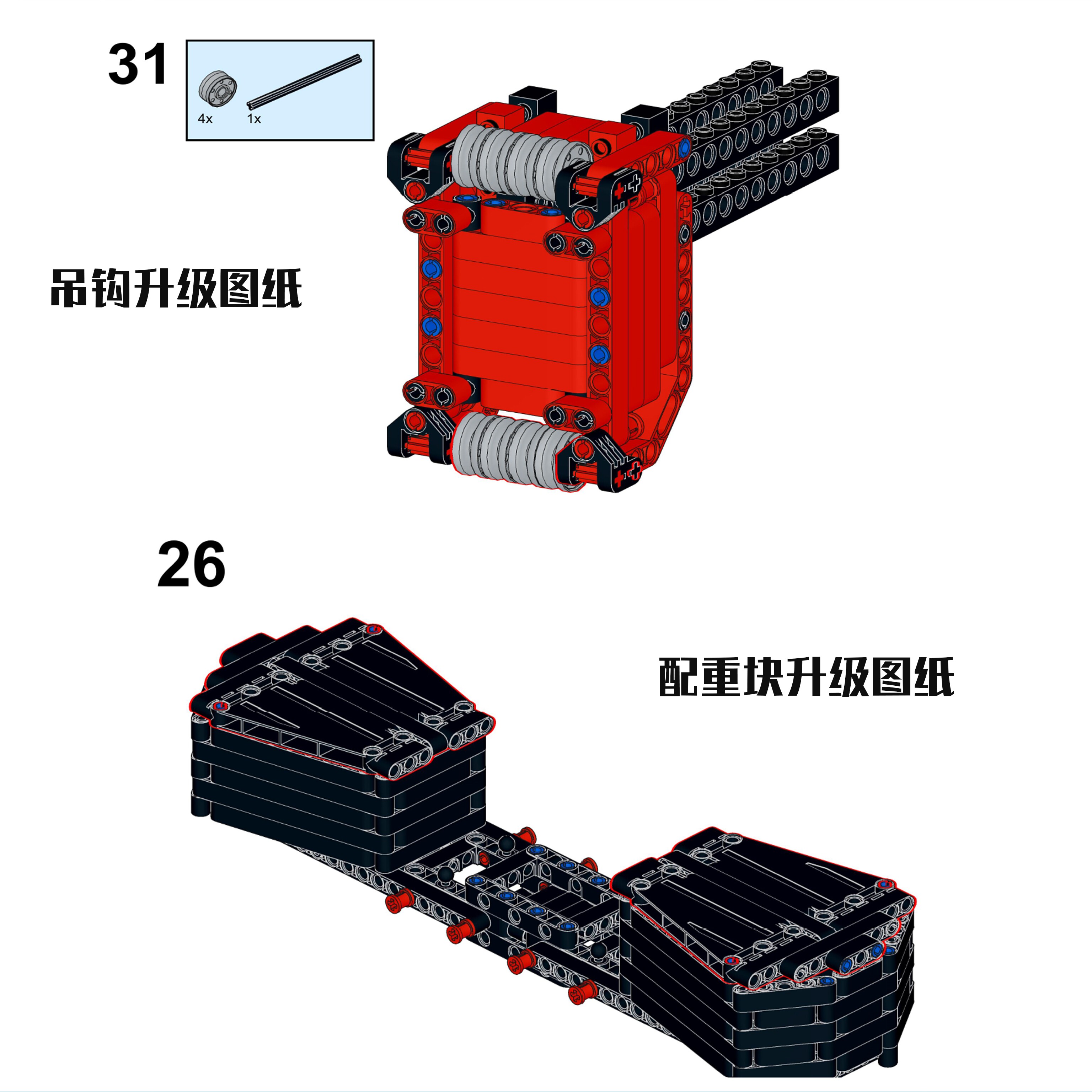 31

4x 1x

吊钩升级图纸

26

配重块升级图纸