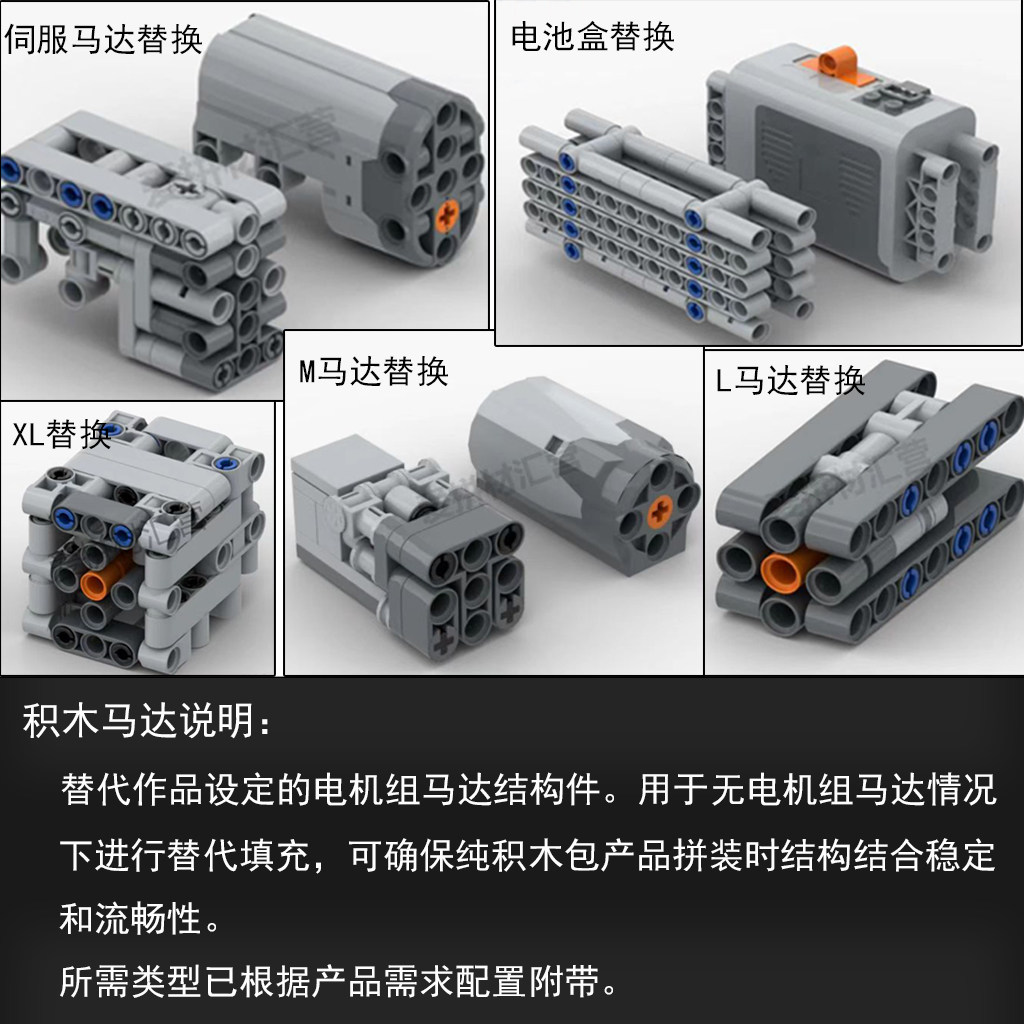 伺服马达替换

电池盒替换

M马达替换

L马达替换

XL替换

积木马达说明：

替代作品设定的电机组马达结构件。用于无电机组马达情况下进行替代填充，可确保纯积木包产品拼装时结构结合稳定和流畅性。

所需类型已根据产品需求配置附带。