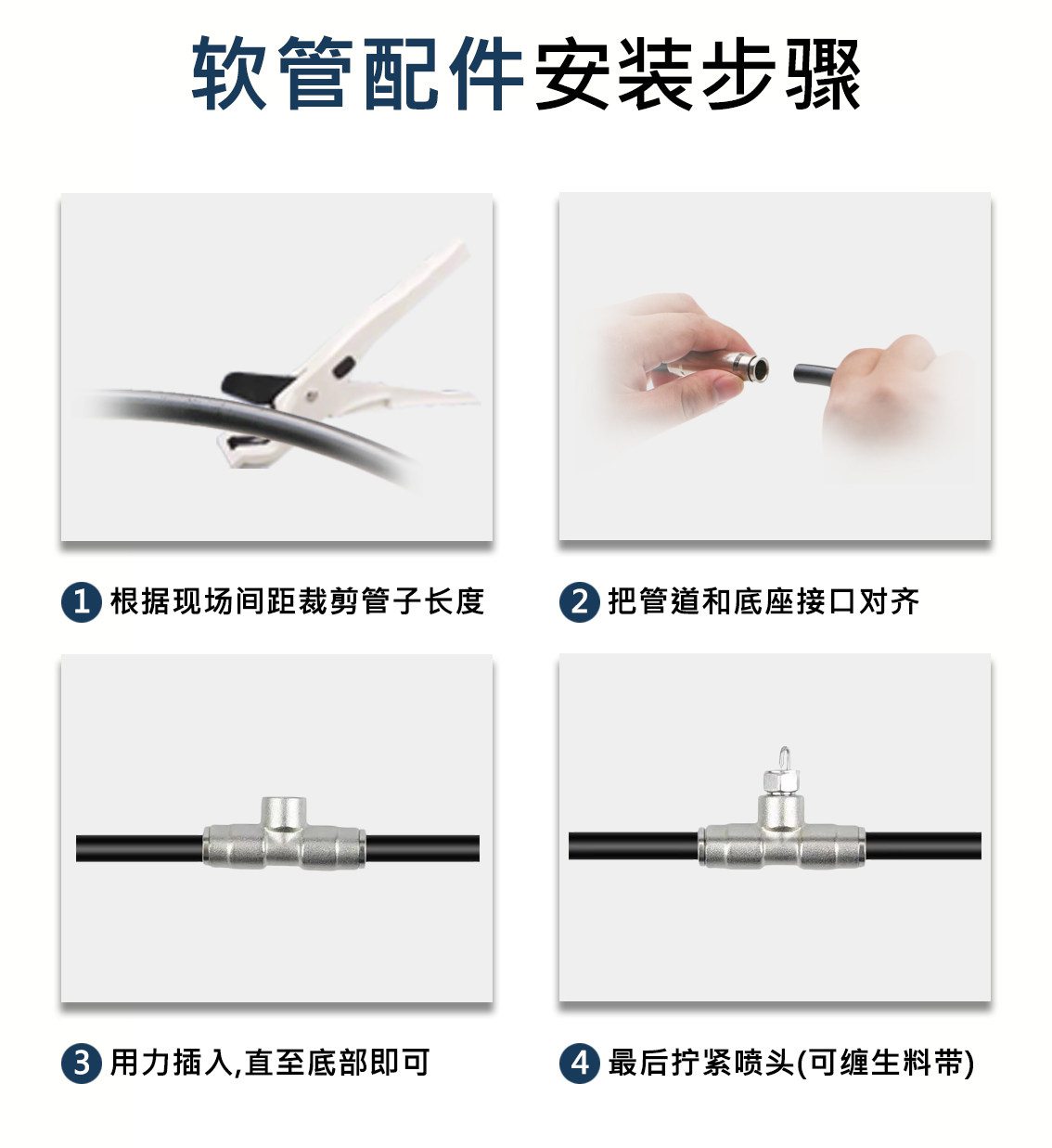 软管配件安装步骤

1 根据现场间距裁剪管子长度

2 把管道和底座接口对齐

3 用力插入,直至底部即可

4 最后拧紧喷头(可缠生料带)