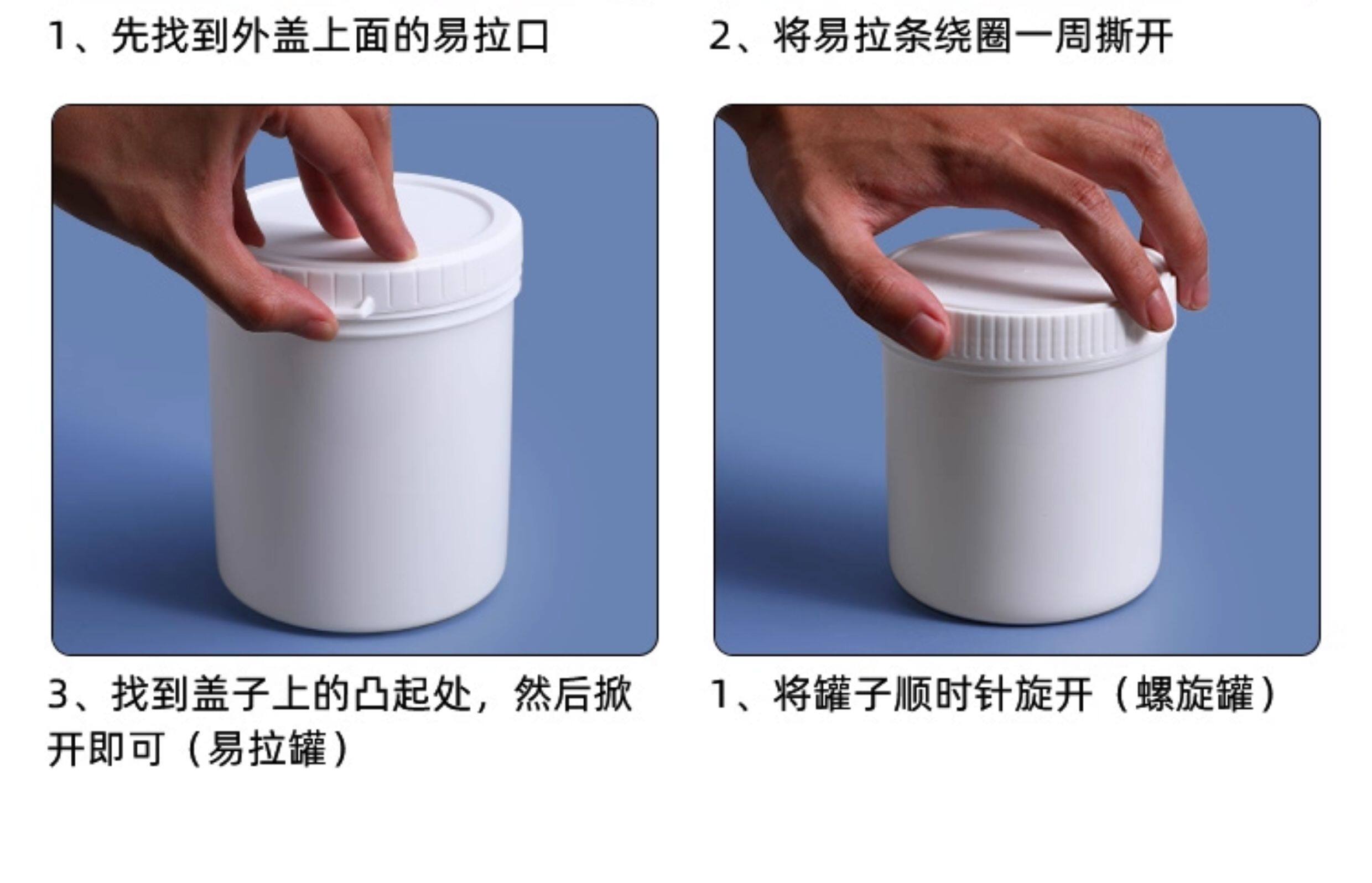 1、先找到外盖上面的易拉口

2、将易拉条绕圈一周撕开

3、找到盖子上的凸起处，然后掀开即可（易拉罐）

1、将罐子顺时针旋开（螺旋罐）