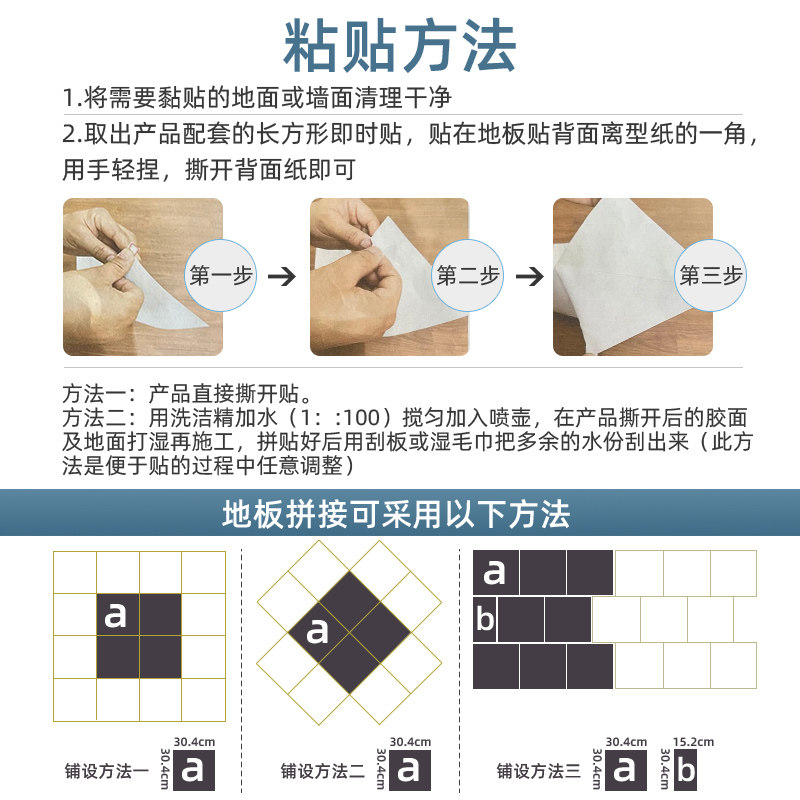 粘贴方法

1.将需要黏贴的地面或墙面清理干净

2.取出产品配套的长方形即时贴，贴在地板贴背面离型纸的一角，用手轻捏，撕开背面纸即可

第一步 → 第二步 → 第三步

方法一：产品直接撕开贴。
方法二：用洗洁精加水（1：:100）搅匀加入喷壶，在产品撕开后的胶面及地面打湿再施工，拼贴好后用刮板或湿毛巾把多余的水份刮出来（此方法是便于贴的过程中任意调整）

地板拼接可采用以下方法

a

a

a
b

铺设方法一 30.4cm 30.4cm a

铺设方法二 30.4cm 30.4cm a

铺设方法三 30.4cm 30.4cm a 15.2cm 30.4cm b