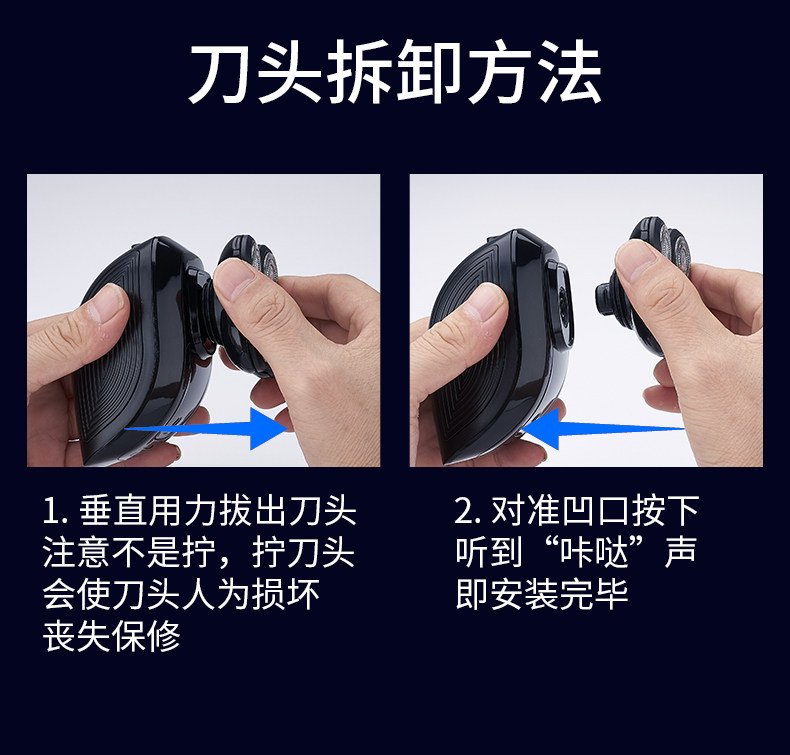 刀头拆卸方法

1. 垂直用力拔出刀头
注意不是拧，拧刀头
会使刀头人为损坏
丧失保修

2. 对准凹口按下
听到“咔哒”声
即安装完毕