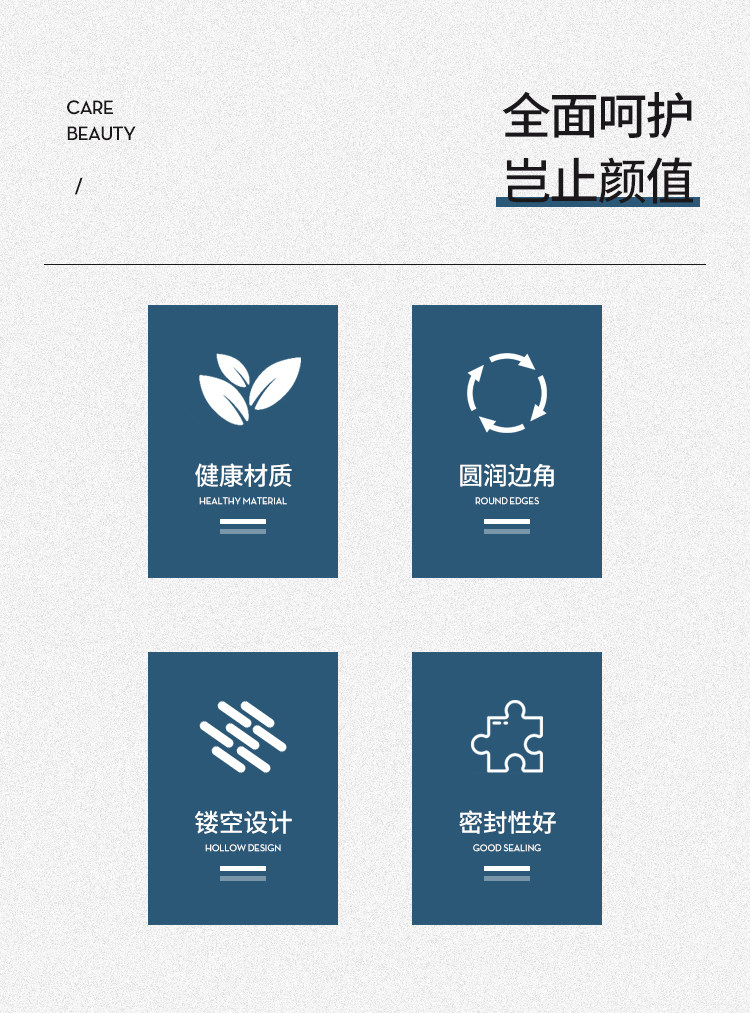 CARE
BEAUTY

/

全面呵护
岂止颜值

健康材质
HEALTHY MATERIAL

圆润边角
ROUND EDGES

镂空设计
HOLLOW DESIGN

密封性好
GOOD SEALING