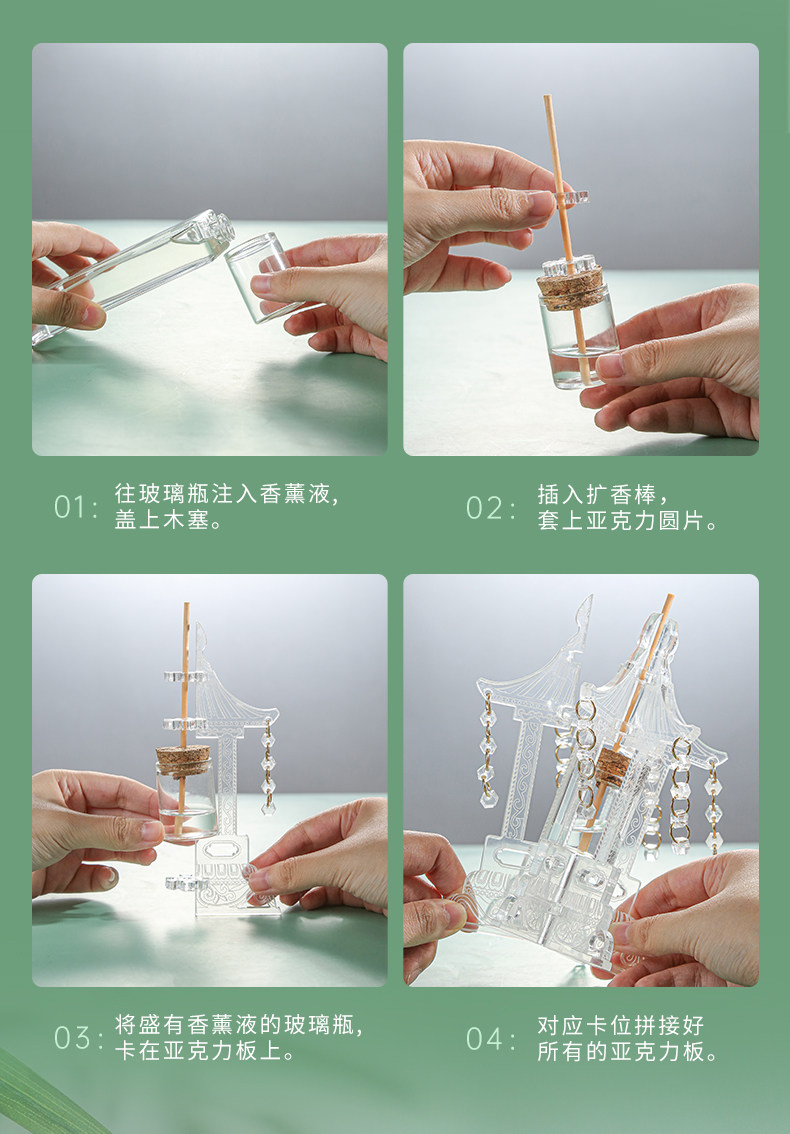 01: 往玻璃瓶注入香薰液，盖上木塞。

02: 插入扩香棒，套上亚克力圆片。

03: 将盛有香薰液的玻璃瓶，卡在亚克力板上。

04: 对应卡位拼接好所有的亚克力板。