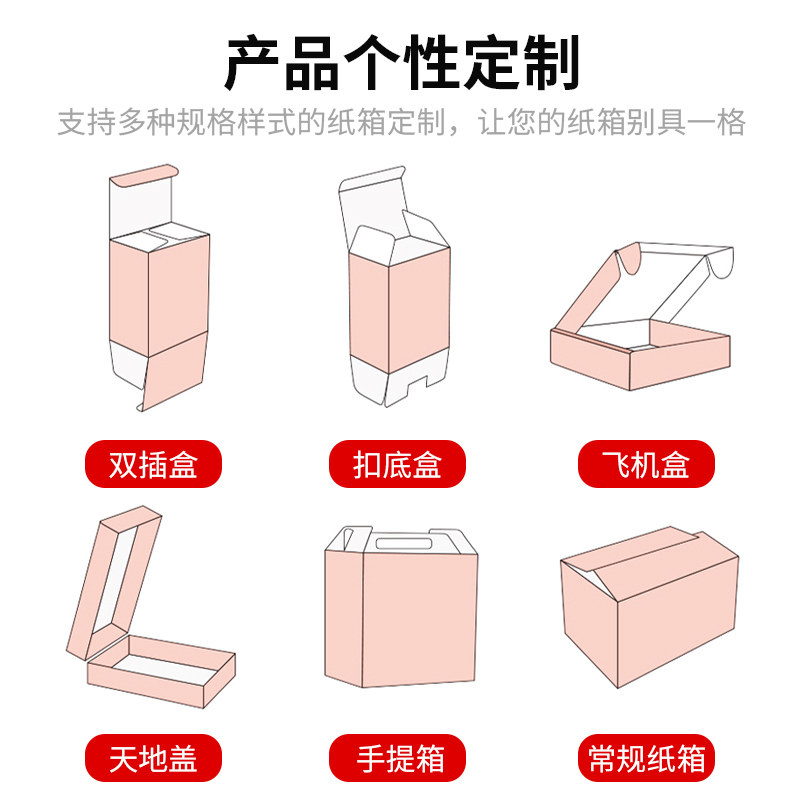 产品个性定制

支持多种规格样式的纸箱定制，让您的纸箱别具一格

双插盒

扣底盒

飞机盒

天地盖

手提箱

常规纸箱