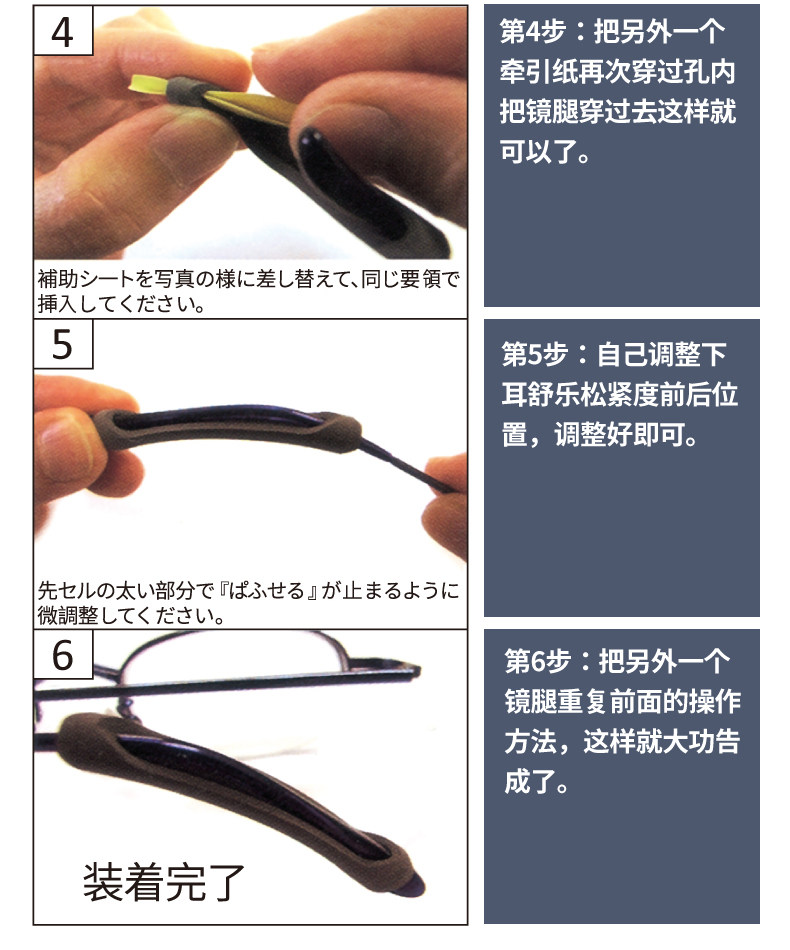 4

補助シートを写真の様に差し替えて、同じ要領で挿入してください。

第4步：把另外一个牵引纸再次穿过孔内把镜腿穿过去这样就可以了。

5

先セルの太い部分で『ぱふせる』が止まるように微調整してください。

第5步：自己调整下耳舒乐松紧度前后位置，调整好即可。

6

装着完了

第6步：把另外一个镜腿重复前面的操作方法，这样就大功告成了。