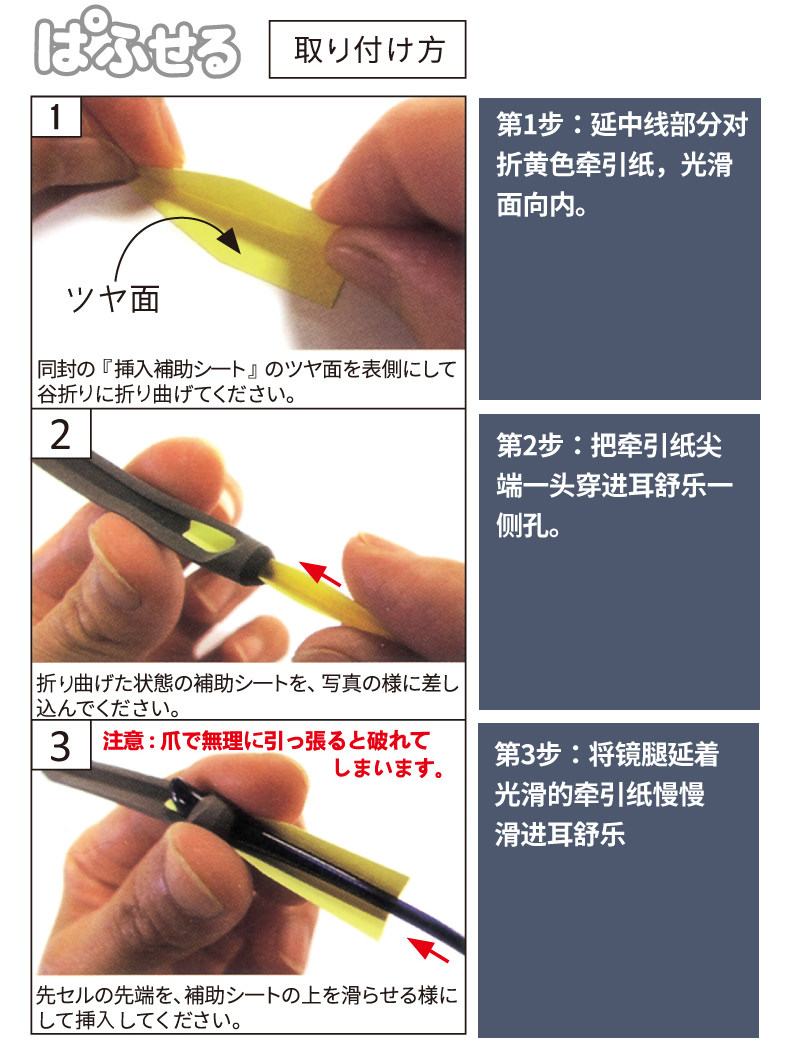 ぱふせる

取り付け方

1

ツヤ面

同封の『挿入補助シート』のツヤ面を表側にして谷折りに折り曲げてください。

第1步：延中线部分对折黄色牵引纸，光滑面向内。

2

折り曲げた状態の補助シートを、写真の様に差し込んでください。

第2步：把牵引纸尖端一头穿进耳舒乐一侧孔。

3

注意：爪で無理に引っ張ると破れてしまいます。

先セルの先端を、補助シートの上を滑らせる様にして挿入してください。

第3步：将镜腿延着光滑的牵引纸慢慢滑进耳舒乐