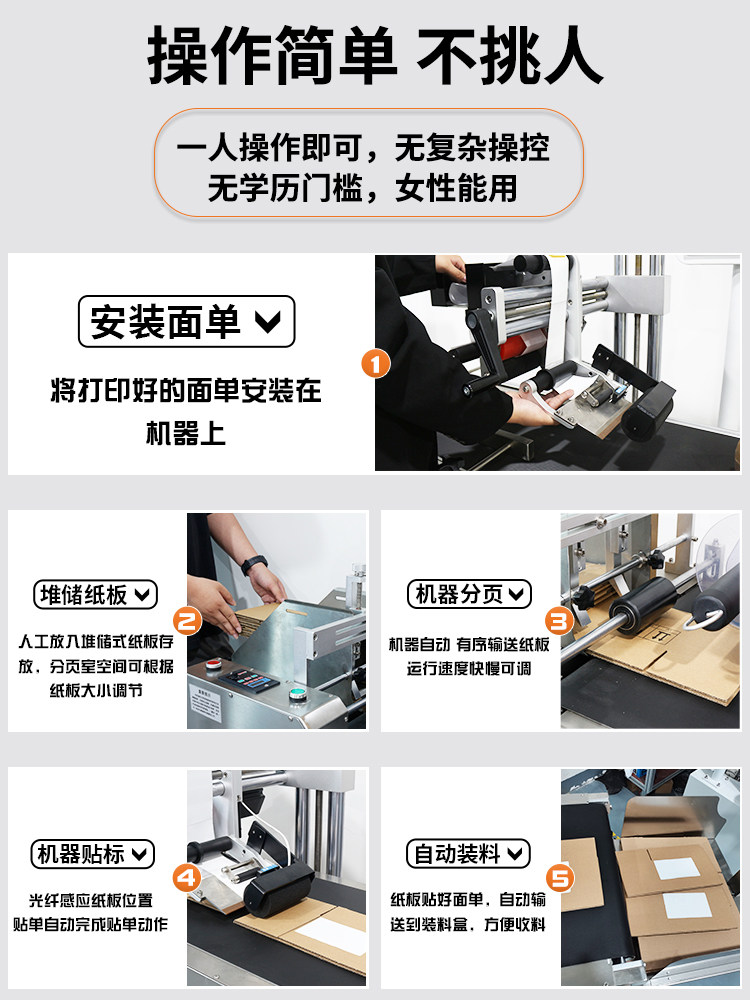 操作简单 不挑人

一人操作即可，无复杂操控
无学历门槛，女性能用

安装面单

将打印好的面单安装在机器上

1

堆储纸板

人工放入堆储式纸板存放，分页室空间可根据纸板大小调节

2

机器分页

机器自动 有序输送纸板 运行速度快慢可调

3

机器贴标

光纤感应纸板位置 贴单自动完成贴单动作

4

自动装料

纸板贴好面单，自动输送到装料盒，方便收料

5