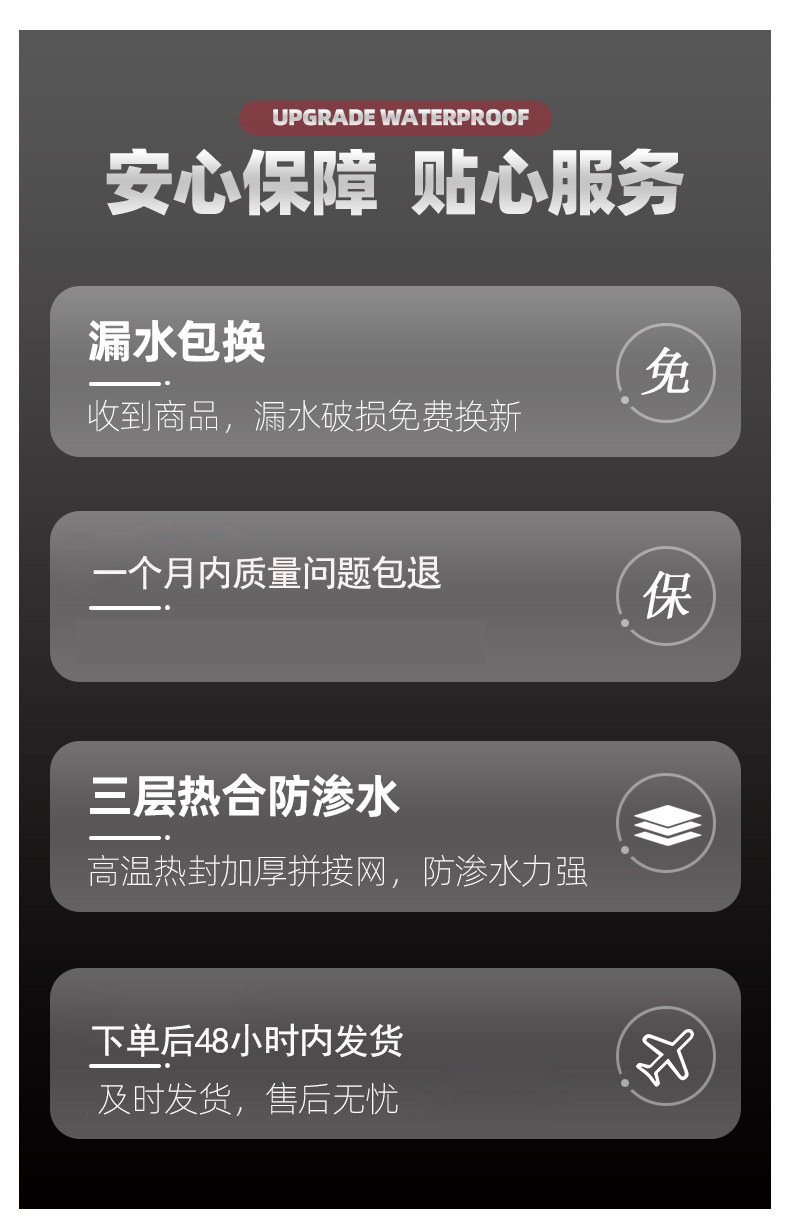 UPGRADE WATERPROOF

安心保障 贴心服务

漏水包换

收到商品，漏水破损免费换新

免

一个月内质量问题包退

保

三层热合防渗水

高温热封加厚拼接网，防渗水力强

下单后48小时内发货

及时发货，售后无忧