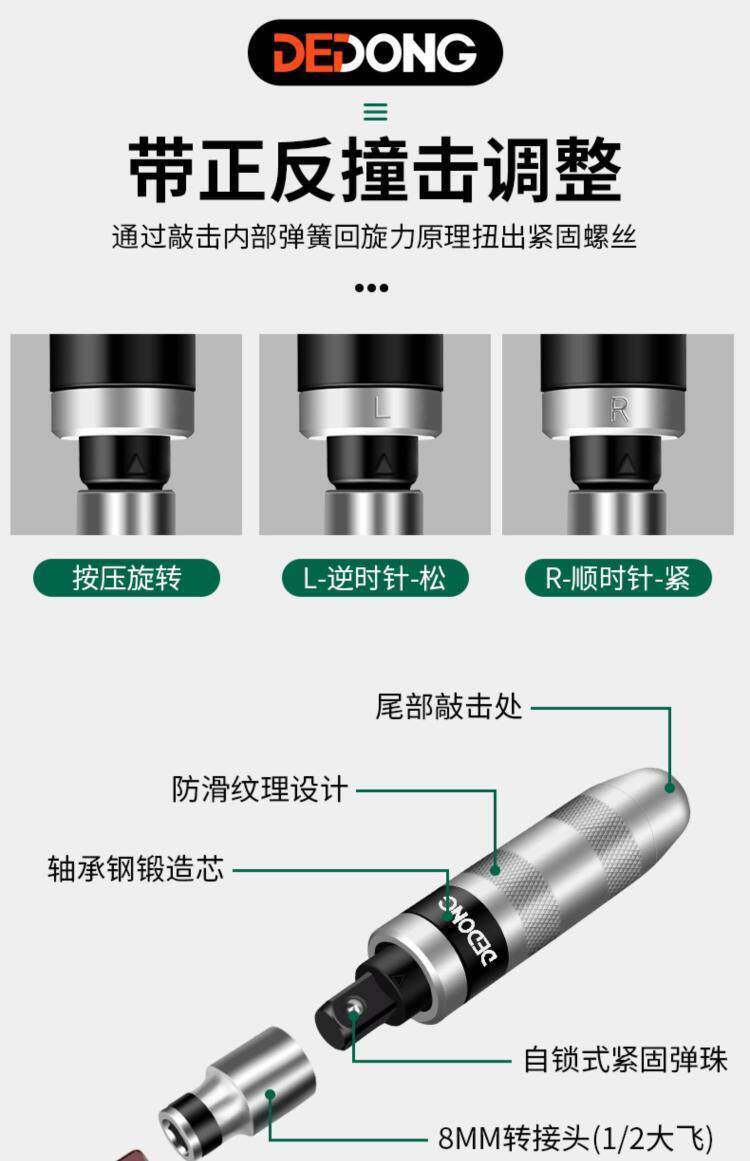 DEDONG

带正反撞击调整

通过敲击内部弹簧回旋力原理扭出紧固螺丝

L

R

按压旋转

L-逆时针-松

R-顺时针-紧

尾部敲击处

防滑纹理设计

轴承钢锻造芯

DEDONG

自锁式紧固弹珠

8MM转接头(1/2大飞)