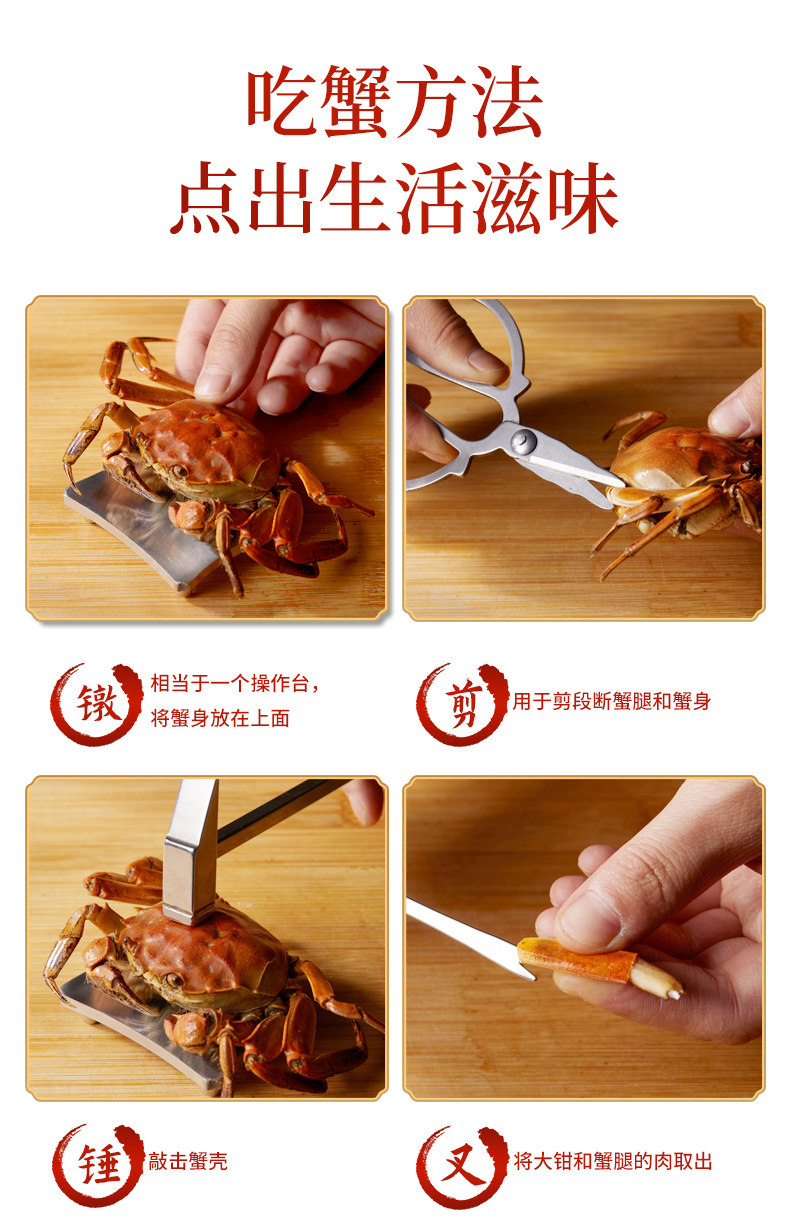 吃蟹方法
点出生活滋味

镦 相当于一个操作台，将蟹身放在上面

剪 用于剪段断蟹腿和蟹身

锤 敲击蟹壳

叉 将大钳和蟹腿的肉取出