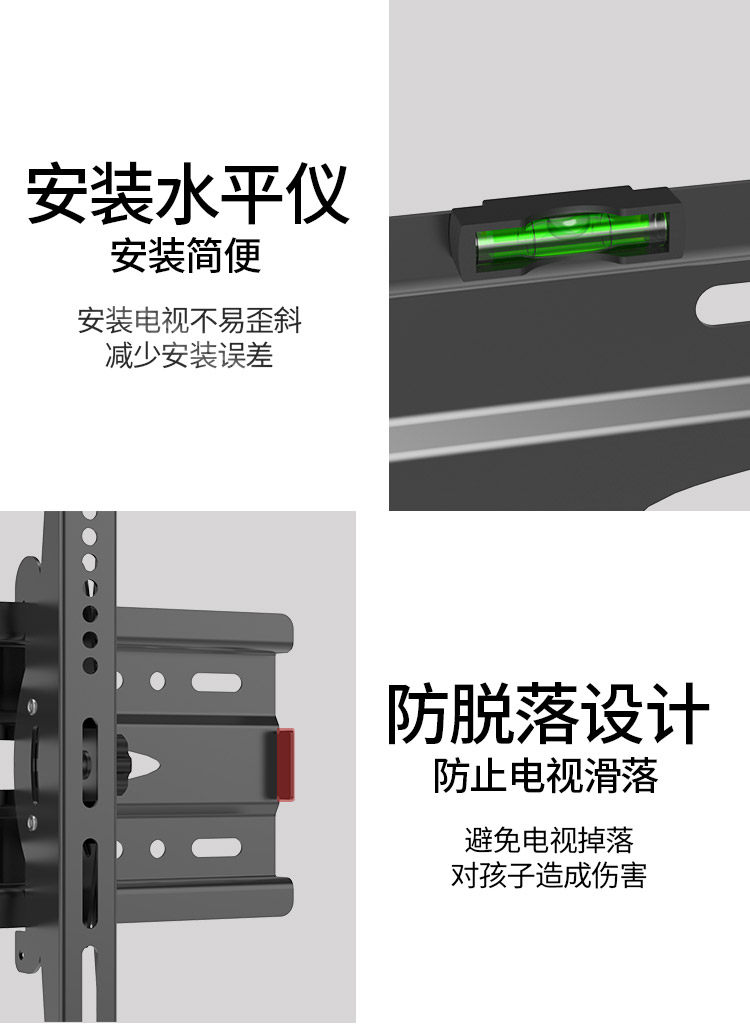 安装水平仪
安装简便

安装电视不易歪斜
减少安装误差

防脱落设计
防止电视滑落

避免电视掉落
对孩子造成伤害