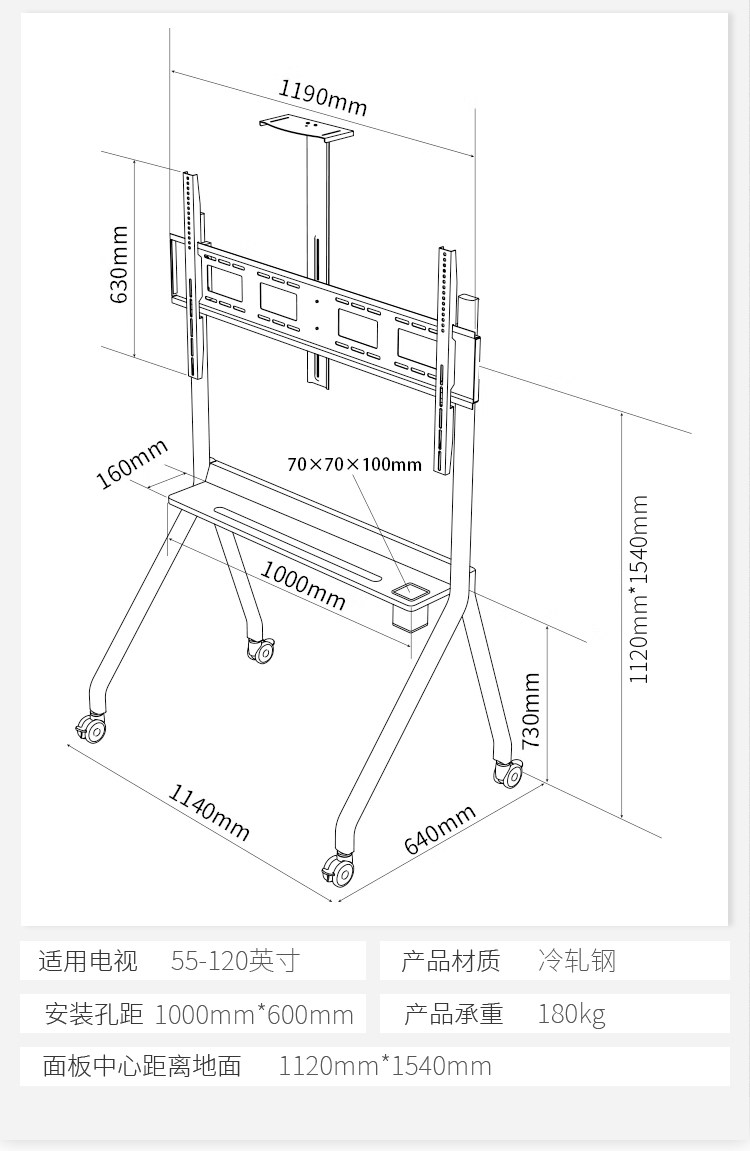 1190mm

630mm

160mm

70×70×100mm

1000mm

1120mm*1540mm

730mm

1140mm

640mm

适用电视 55-120英寸

产品材质 冷轧钢

安装孔距 1000mm*600mm

产品承重 180kg

面板中心距离地面 1120mm*1540mm