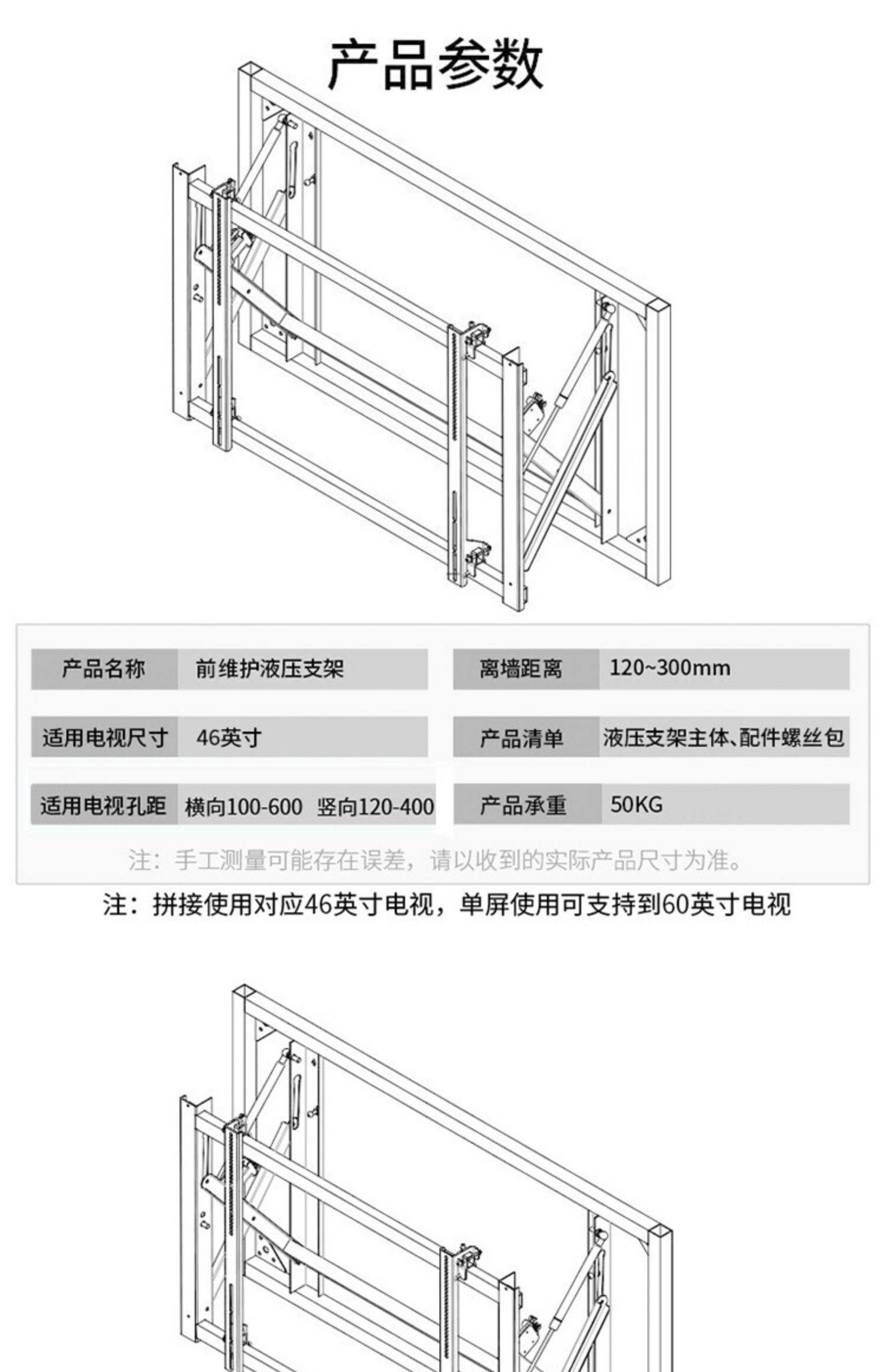 产品参数

| 产品名称 | 前维护液压支架 | 离墙距离 | 120~300mm |
|---|---|---|---|
| 适用电视尺寸 | 46英寸 | 产品清单 | 液压支架主体、配件螺丝包 |
| 适用电视孔距 | 横向100-600 竖向120-400 | 产品承重 | 50KG |

注：手工测量可能存在误差，请以收到的实际产品尺寸为准。

注：拼接使用对应46英寸电视，单屏使用可支持到60英寸电视